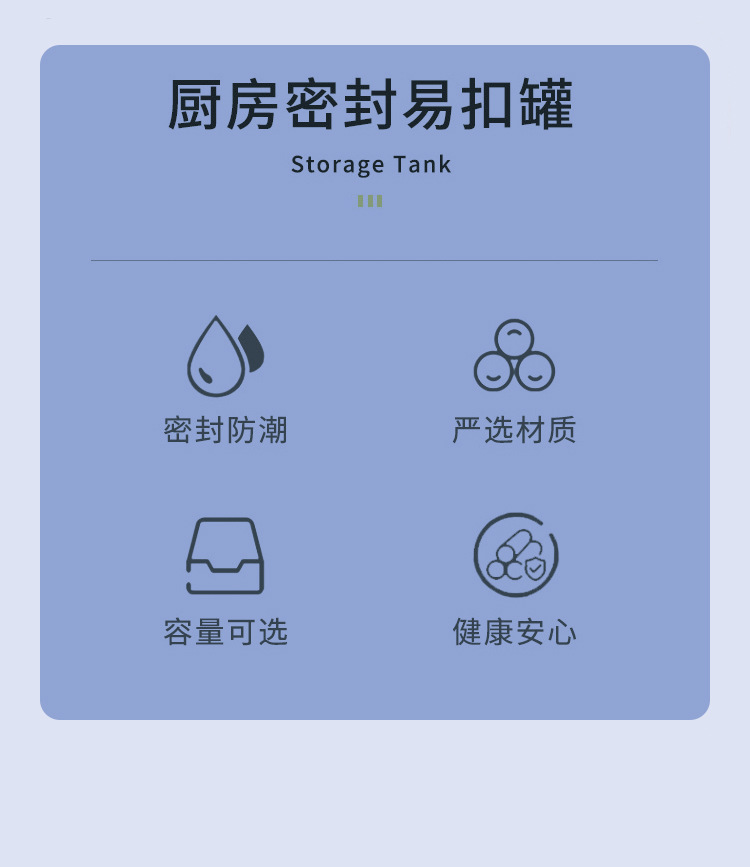 厨房密封易扣罐

Storage Tank

密封防潮

严选材质

容量可选

健康安心