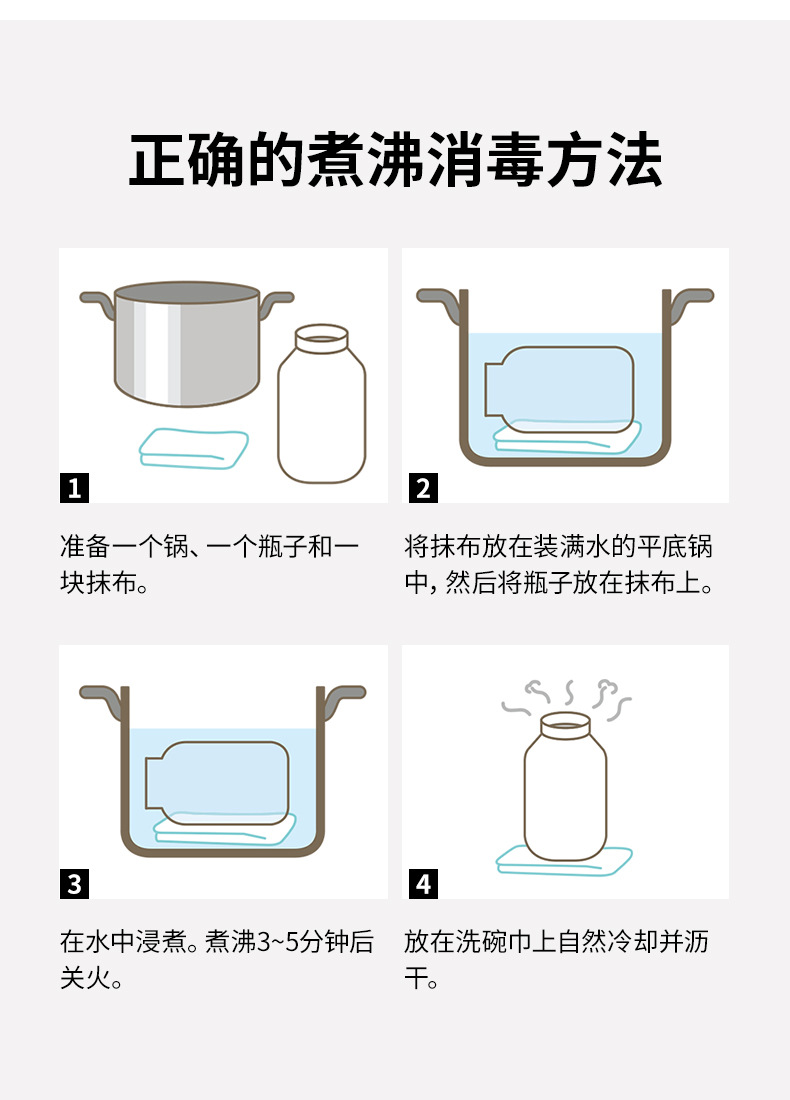 正确的煮沸消毒方法

1

准备一个锅、一个瓶子和一块抹布。

2

将抹布放在装满水的平底锅中，然后将瓶子放在抹布上。

3

在水中浸煮。煮沸3~5分钟后关火。

4

放在洗碗巾上自然冷却并沥干。