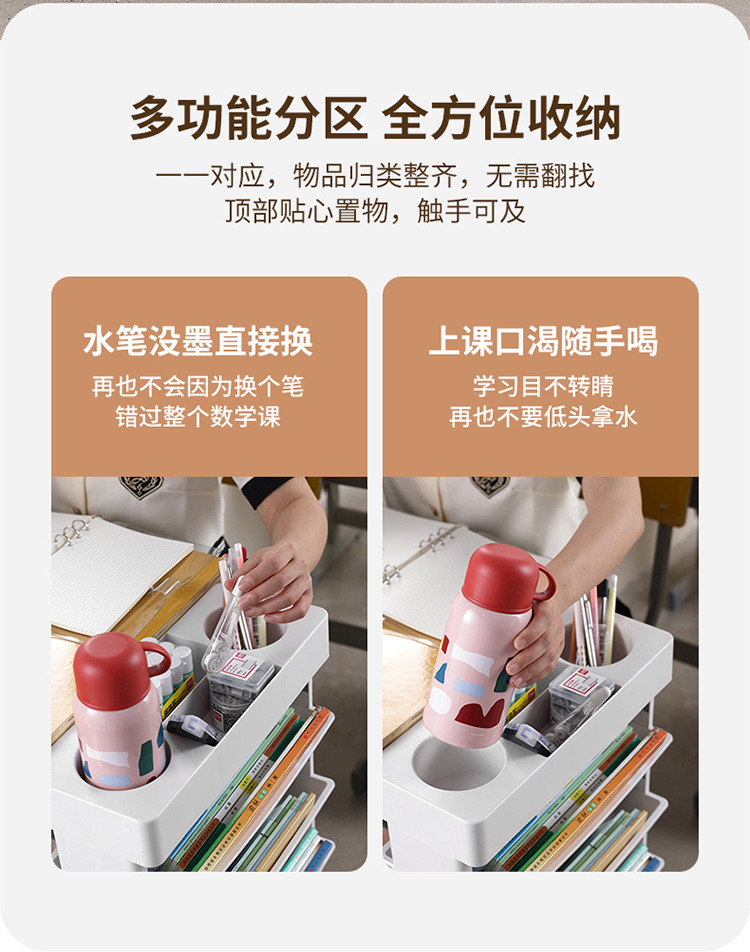 多功能分区 全方位收纳

一一对应，物品归类整齐，无需翻找
顶部贴心置物，触手可及

水笔没墨直接换

再也不会因为换个笔
错过整个数学课

上课口渴随手喝

学习目不转睛
再也不要低头拿水