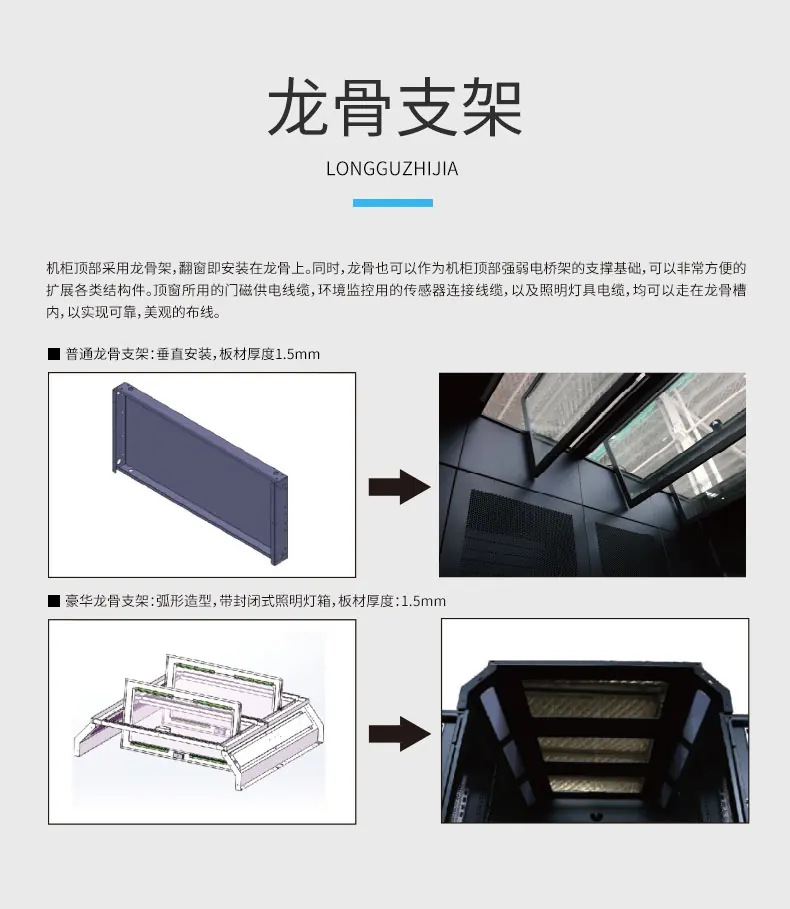 龙骨支架

LONGGUZHIJIA

机柜顶部采用龙骨架，翻窗即安装在龙骨上。同时，龙骨也可以作为机柜顶部强弱电桥架的支撑基础，可以非常方便的扩展各类结构件。顶窗所用的门磁供电线缆，环境监控用的传感器连接线缆，以及照明灯具电缆，均可以走在龙骨槽内，以实现可靠，美观的布线。

■ 普通龙骨支架：垂直安装，板材厚度1.5mm

■ 豪华龙骨支架：弧形造型，带封闭式照明灯箱，板材厚度：1.5mm