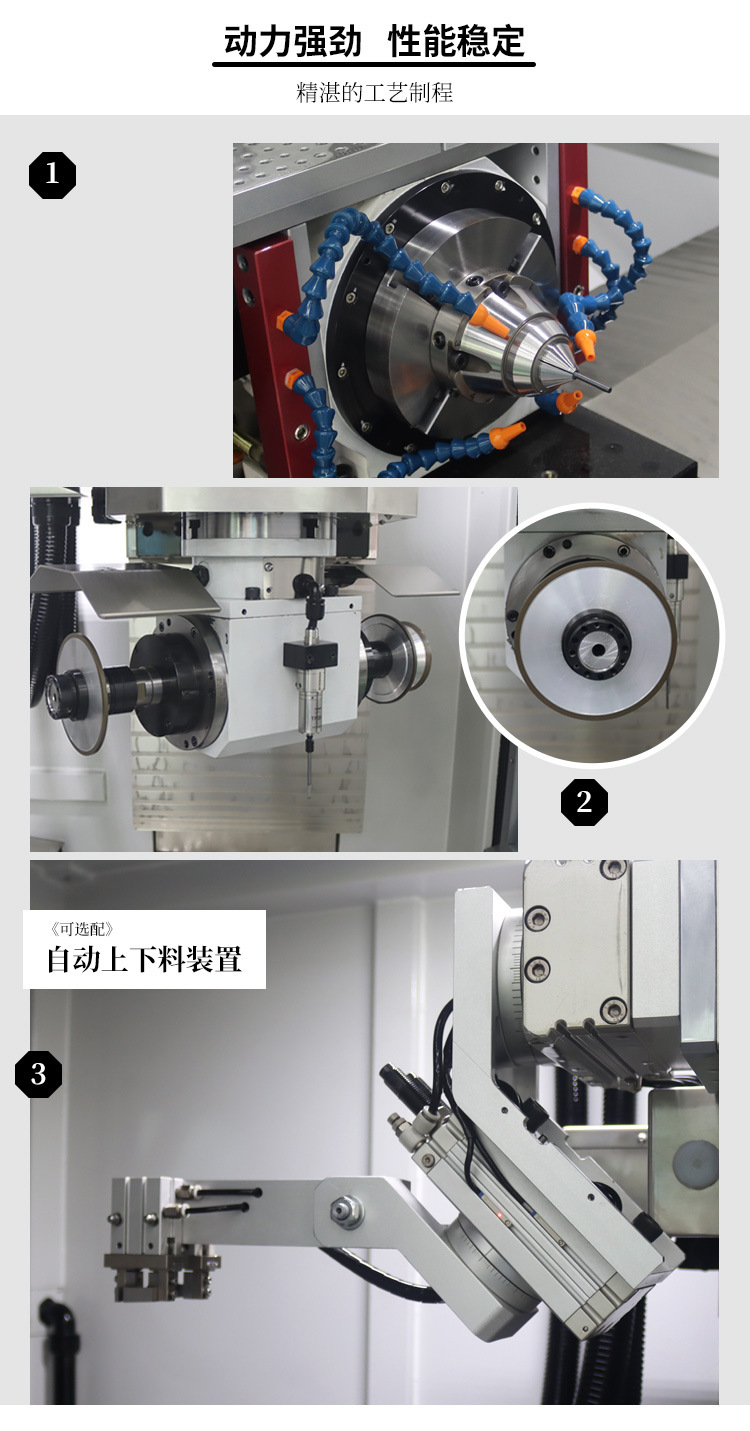 动力强劲 性能稳定

精湛的工艺制程

1

2

《可选配》

自动上下料装置

3