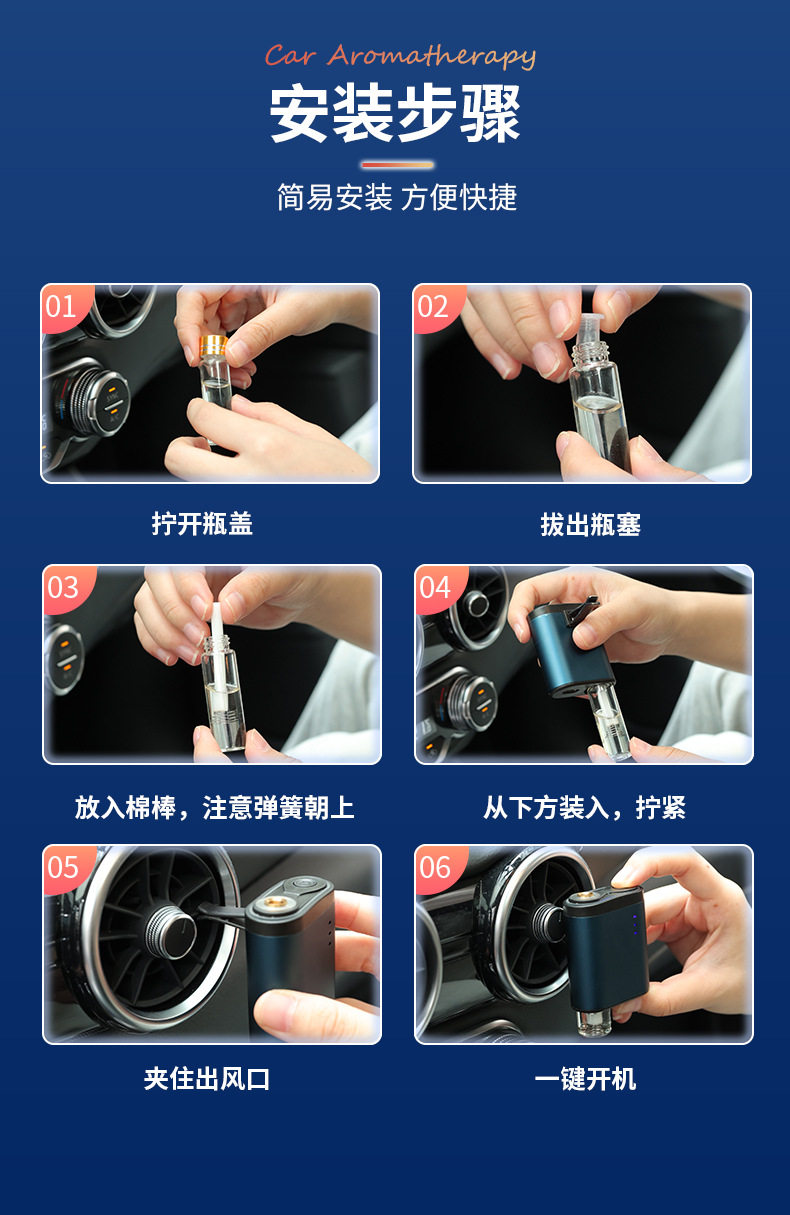 Car Aromatherapy
安装步骤
简易安装 方便快捷

01
拧开瓶盖

02
拔出瓶塞

03
放入棉棒，注意弹簧朝上

04
从下方装入，拧紧

05
夹住出风口

06
一键开机