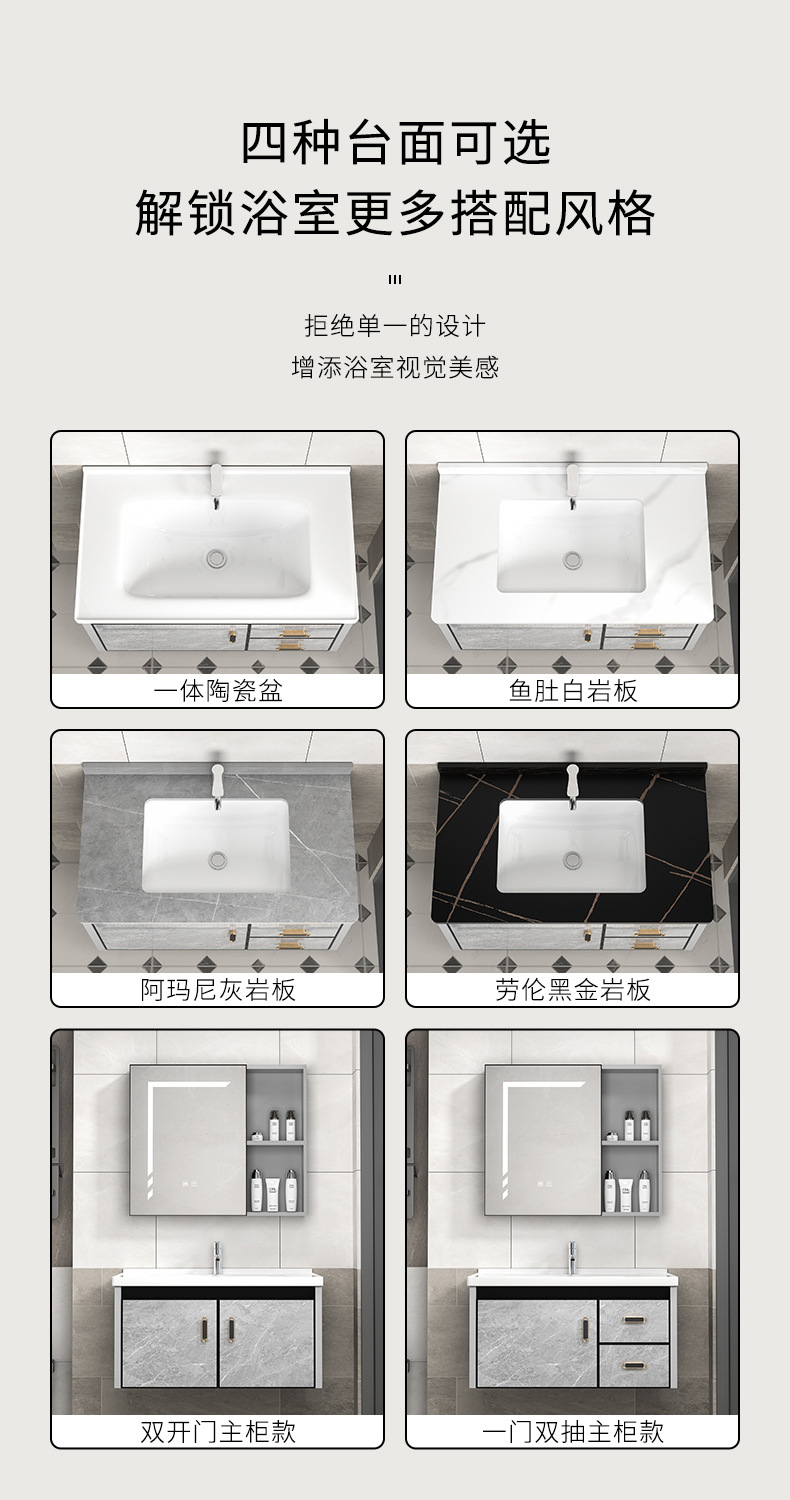 四种台面可选
解锁浴室更多搭配风格

拒绝单一的设计
增添浴室视觉美感

一体陶瓷盆

鱼肚白岩板

阿玛尼灰岩板

劳伦黑金岩板

双开门主柜款

一门双抽主柜款