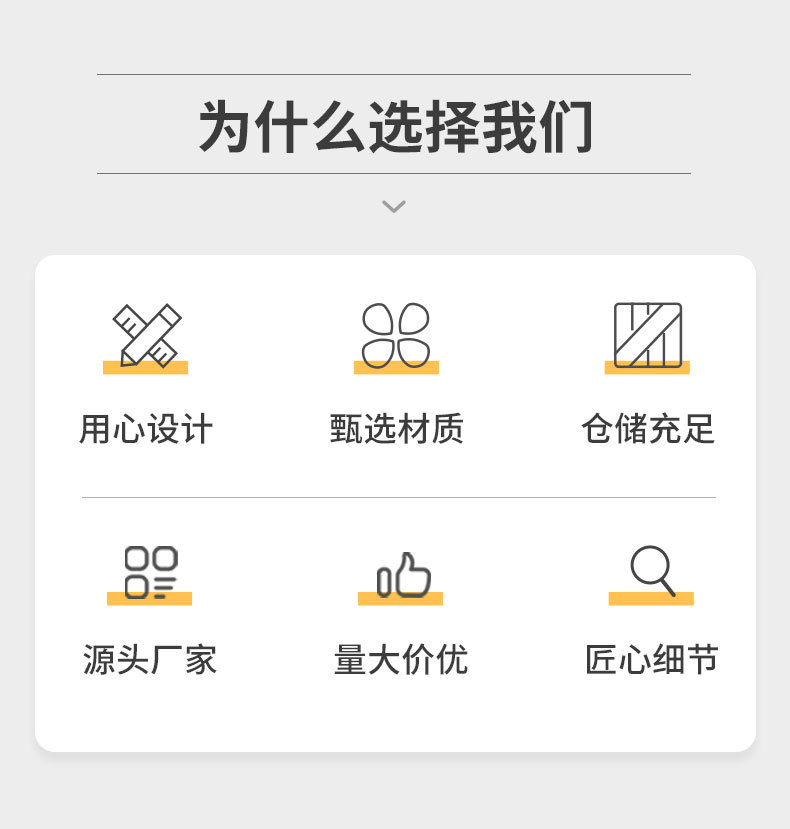 为什么选择我们

用心设计

甄选材质

仓储充足

源头厂家

量大价优

匠心细节