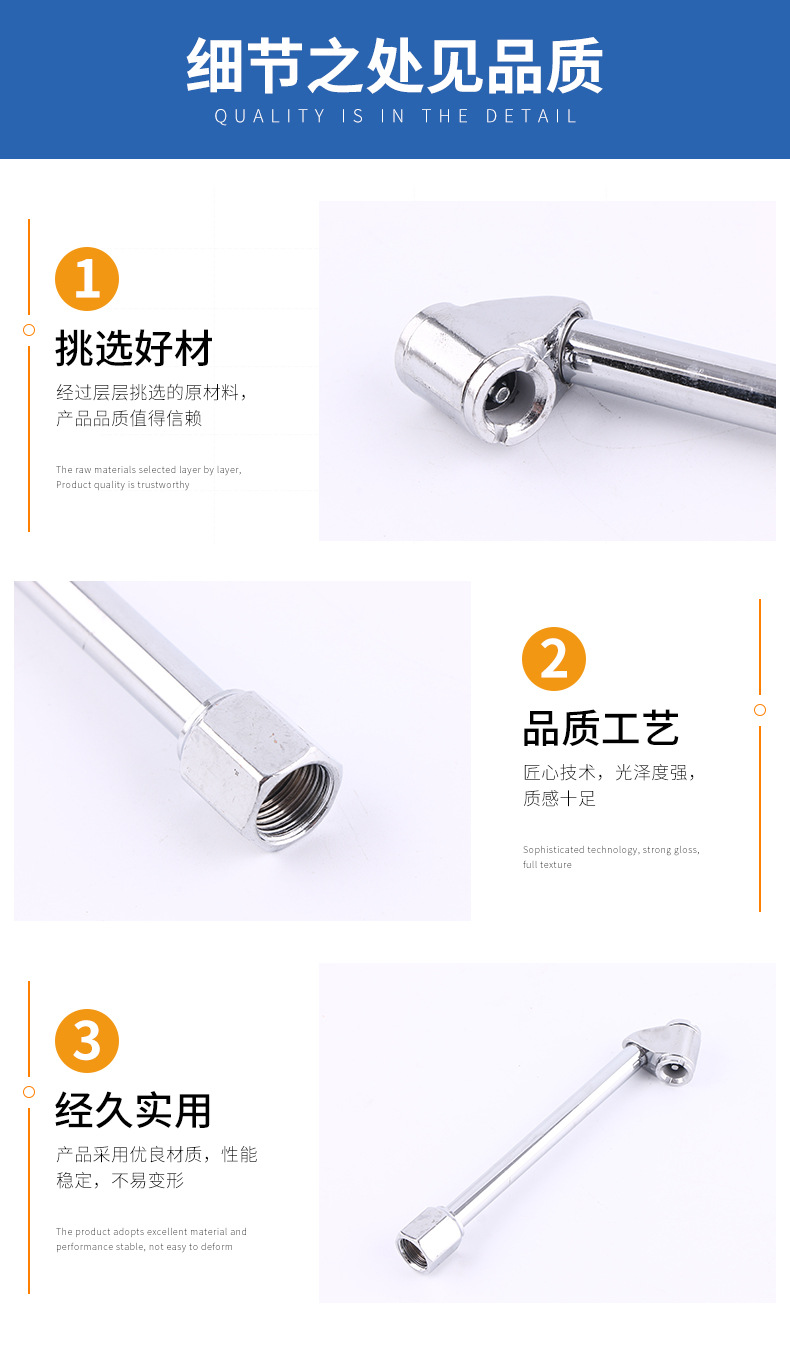 细节之处见品质
QUALITY IS IN THE DETAIL

1
挑选好材
经过层层挑选的原材料，产品品质值得信赖

The raw materials selected layer by layer, Product quality is trustworthy

2
品质工艺
匠心技术，光泽度强，质感十足

Sophisticated technology, strong gloss, full texture

3
经久实用
产品采用优良材质，性能稳定，不易变形

The product adopts excellent material and performance stable, not easy to deform