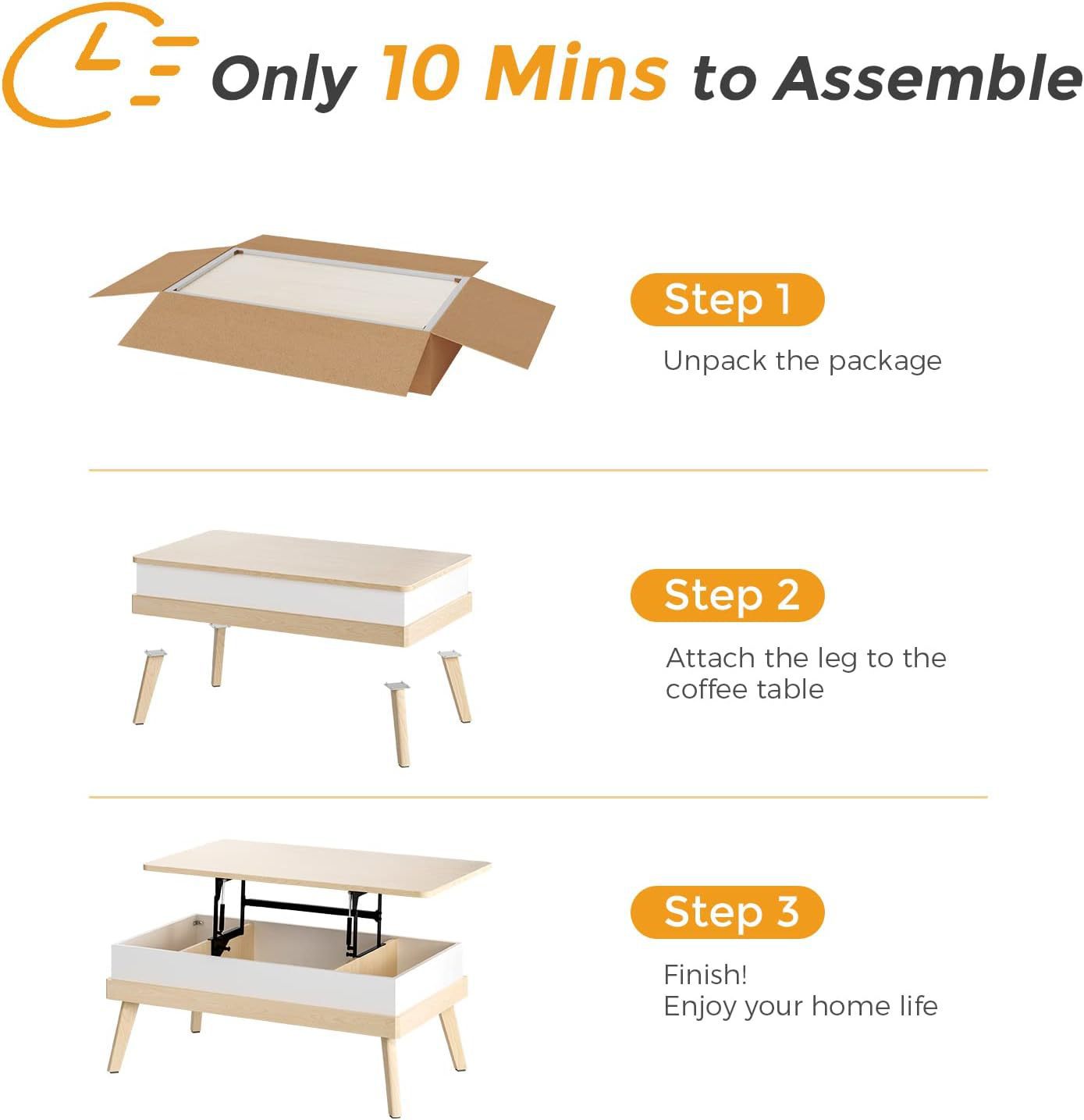 Only 10 Mins to Assemble

Step 1
Unpack the package

Step 2
Attach the leg to the coffee table

Step 3
Finish!
Enjoy your home life