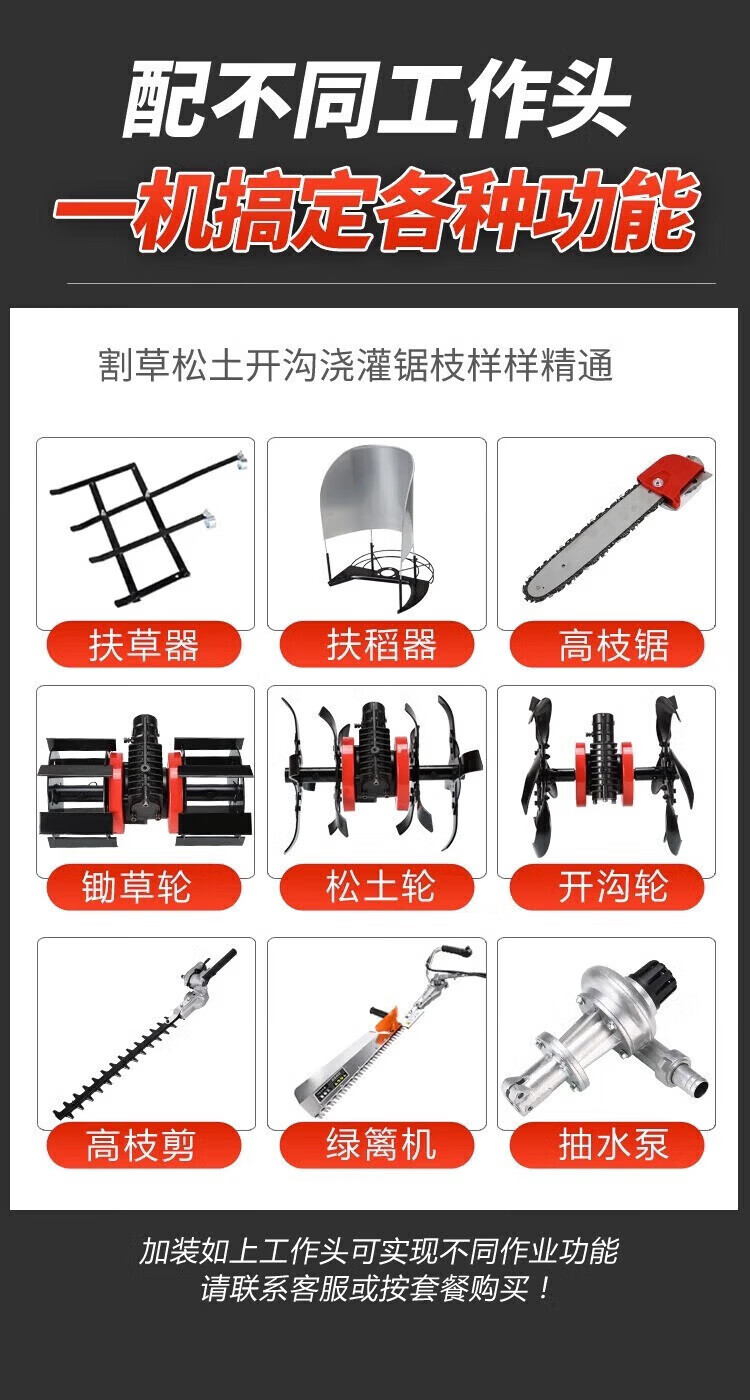 配不同工作头
一机搞定各种功能

割草松土开沟浇灌锯枝样样精通

扶草器
扶稻器
高枝锯
锄草轮
松土轮
开沟轮
高枝剪
绿篱机
抽水泵

加装如上工作头可实现不同作业功能
请联系客服或按套餐购买！