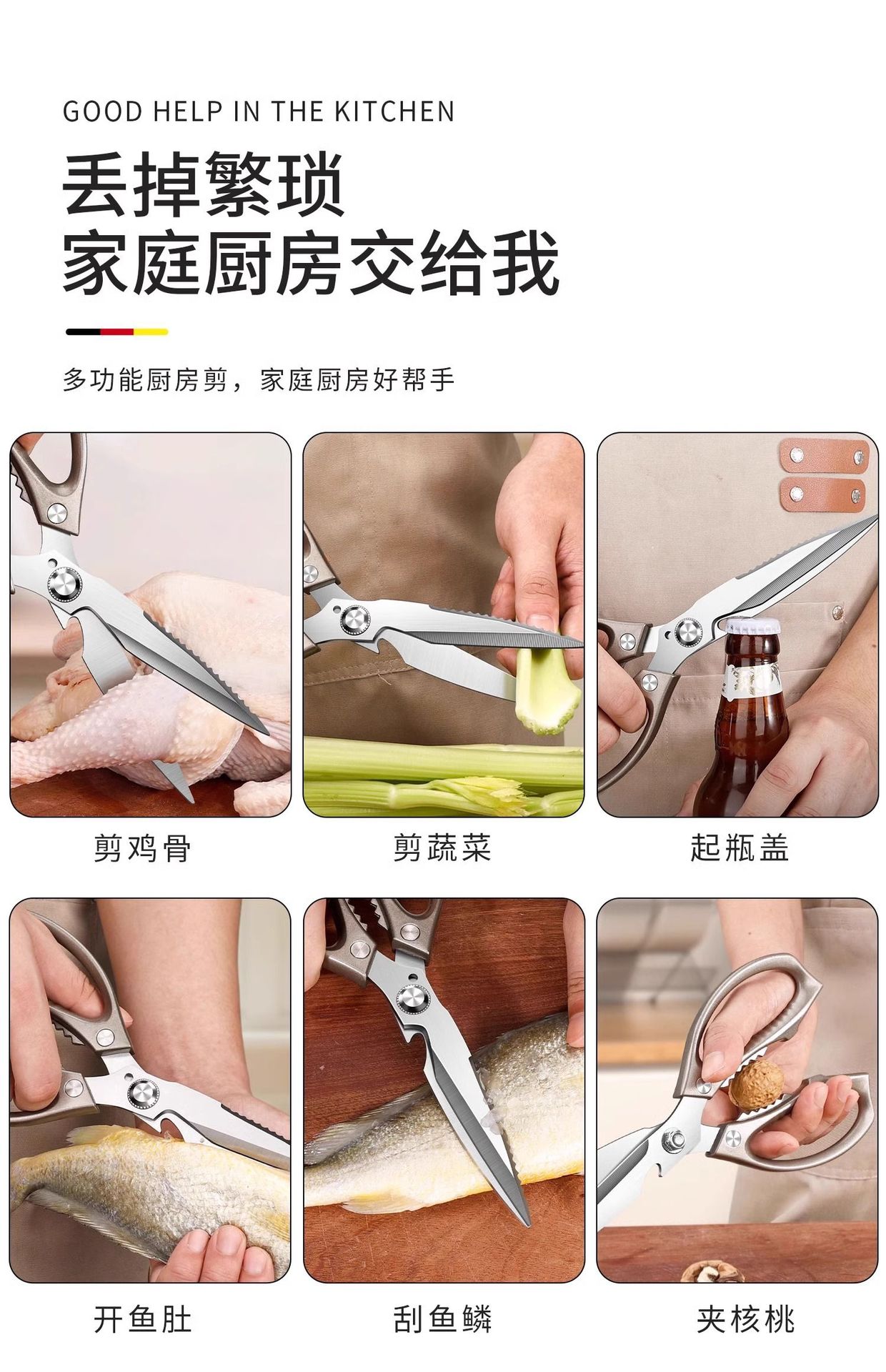 GOOD HELP IN THE KITCHEN

丢掉繁琐
家庭厨房交给我

多功能厨房剪，家庭厨房好帮手

剪鸡骨

剪蔬菜

起瓶盖

开鱼肚

刮鱼鳞

夹核桃