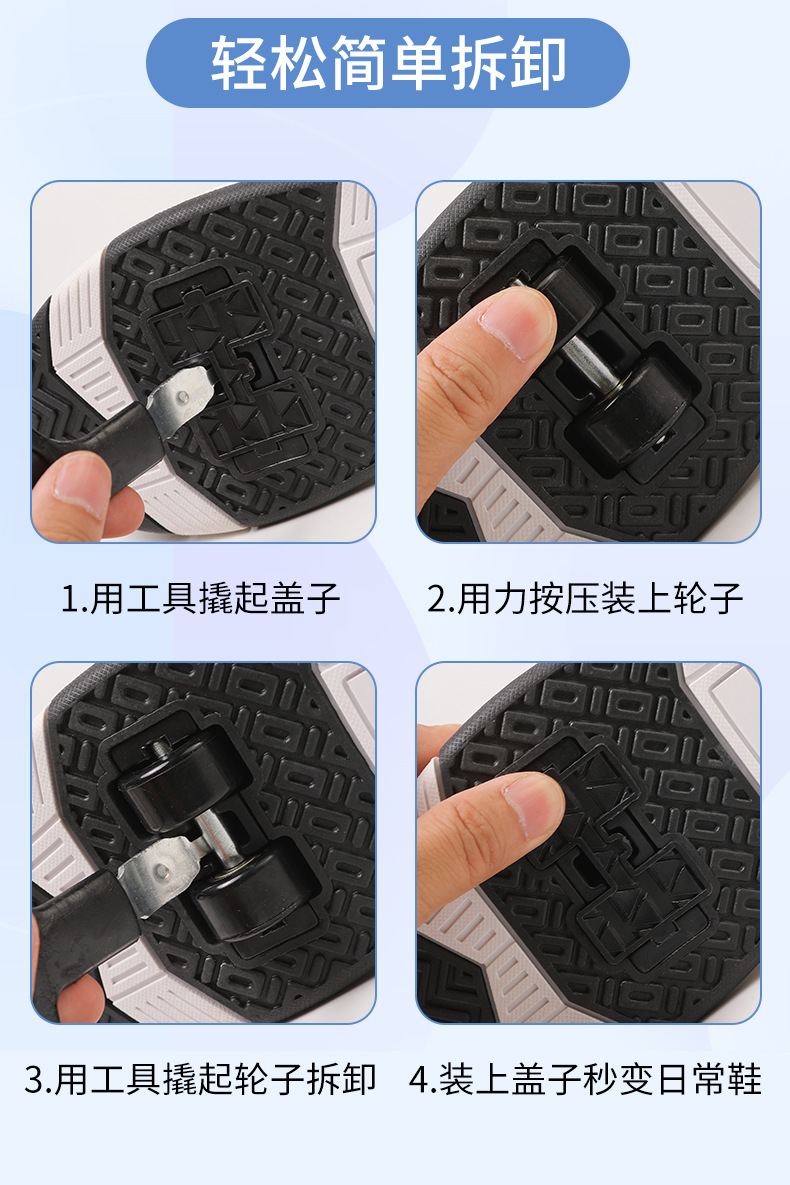 轻松简单拆卸

1.用工具撬起盖子

2.用力按压装上轮子

3.用工具撬起轮子拆卸

4.装上盖子秒变日常鞋