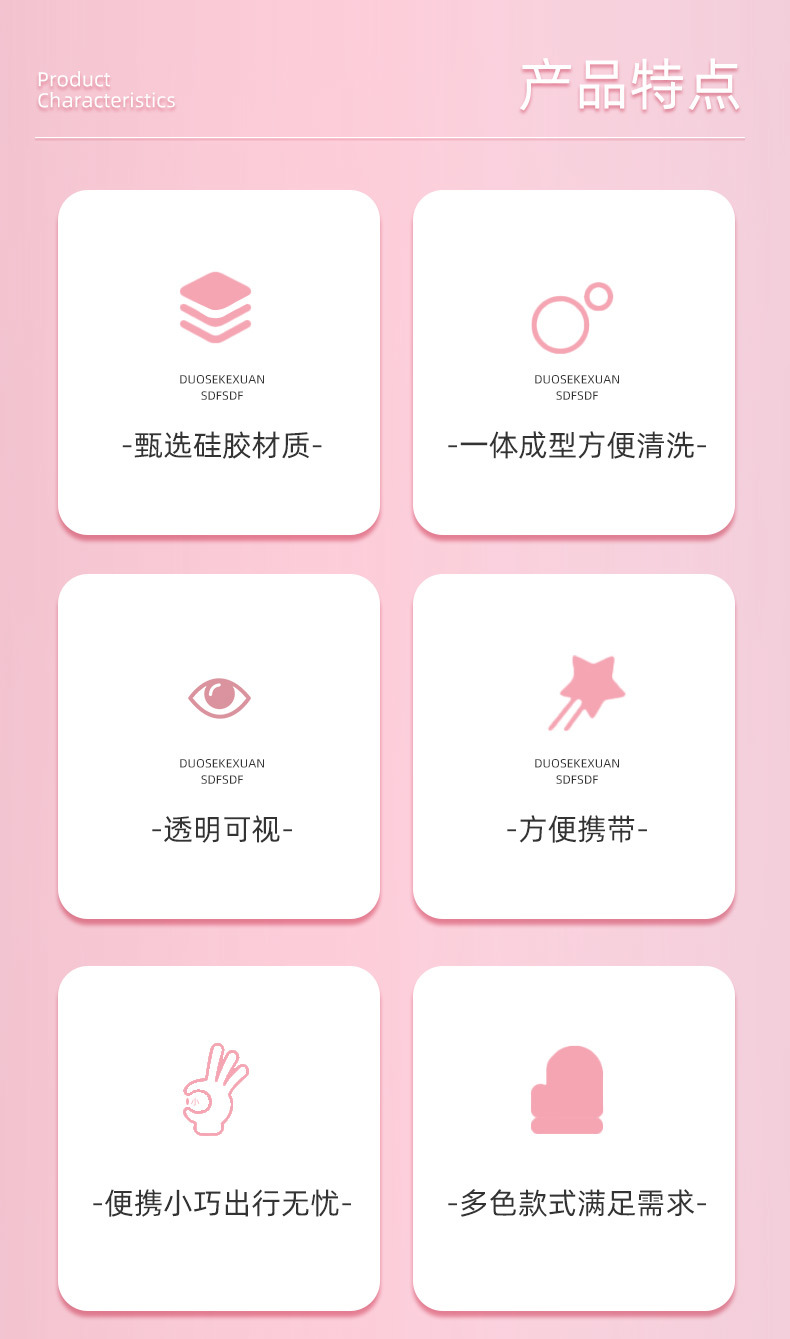 Product
Characteristics

产品特点

DUOSEKEXUAN
SDFSDF

-甄选硅胶材质-

DUOSEKEXUAN
SDFSDF

-一体成型方便清洗-

DUOSEKEXUAN
SDFSDF

-透明可视-

DUOSEKEXUAN
SDFSDF

-方便携带-

-便携小巧出行无忧-

-多色款式满足需求-