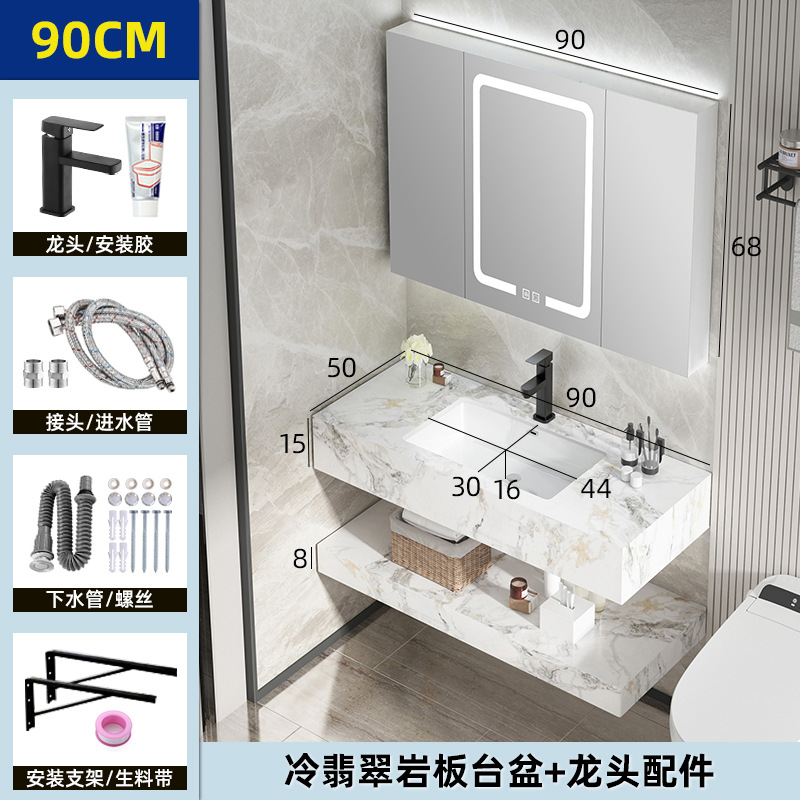 90CM

龙头/安装胶

接头/进水管

下水管/螺丝

安装支架/生料带

90

68

50

90

15

30

16

44

8

冷翡翠岩板台盆+龙头配件