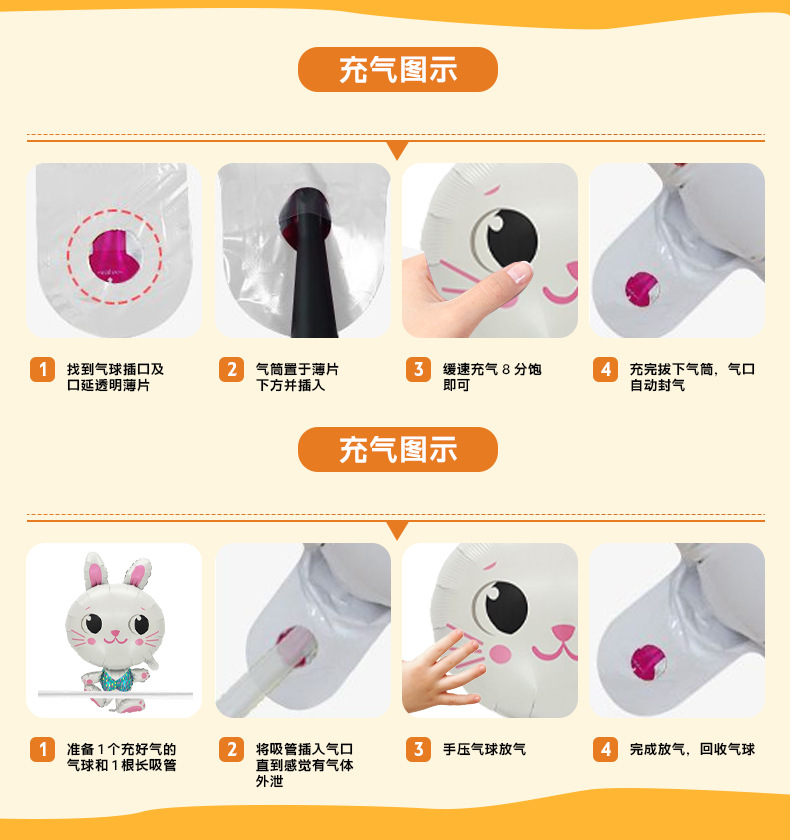 充气图示

1 找到气球插口及口延透明薄片

2 气筒置于薄片下方并插入

3 缓速充气 8 分饱即可

4 充完拔下气筒，气口自动封气

充气图示

1 准备 1 个充好气的气球和 1 根长吸管

2 将吸管插入气口直到感觉有气体外泄

3 手压气球放气

4 完成放气，回收气球