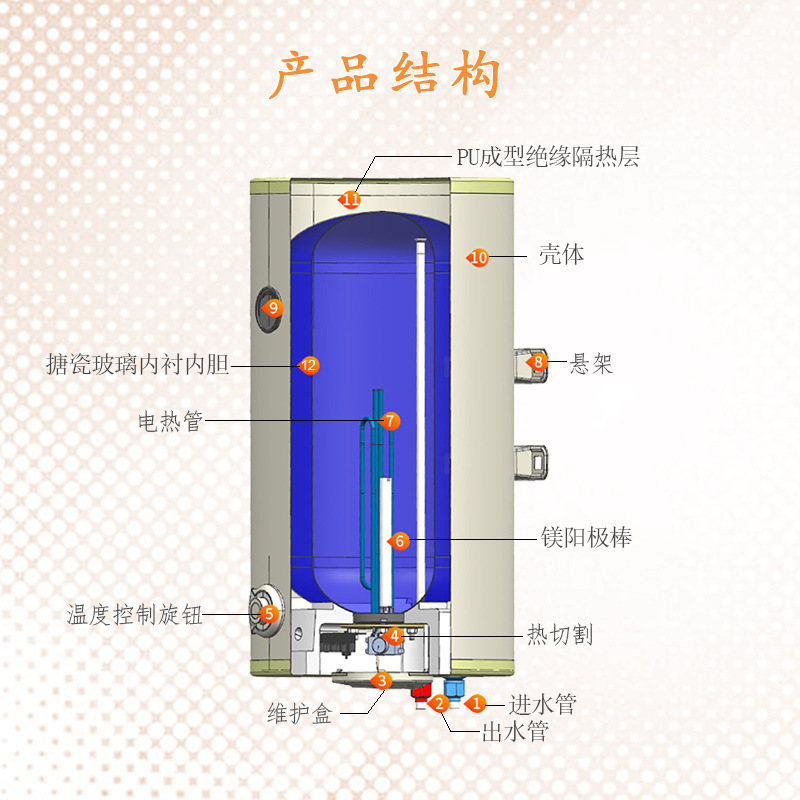 产品结构

PU成型绝缘隔热层
11
10 壳体
9
搪瓷玻璃内衬内胆 12
8 悬架
电热管 7
6 镁阳极棒
温度控制旋钮 5
4 热切割
3
维护盒
2
1 进水管
出水管