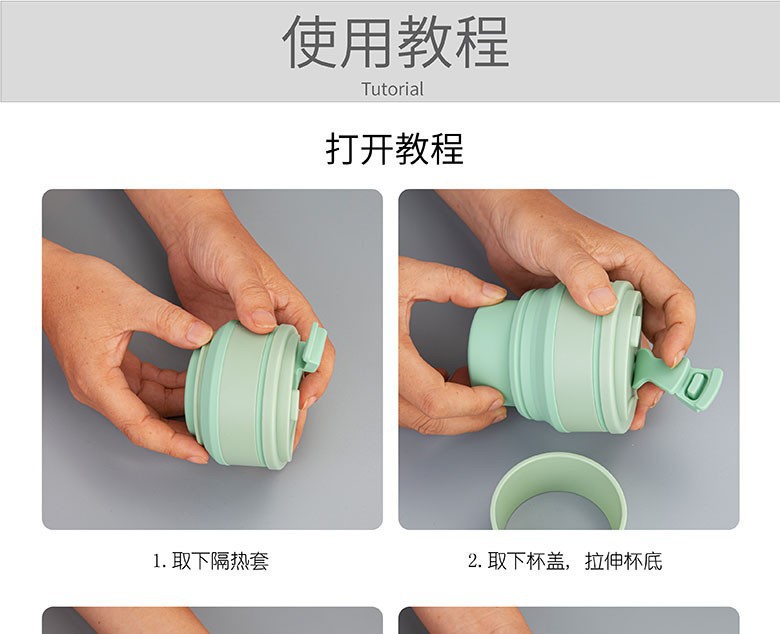 使用教程
Tutorial

打开教程

1. 取下隔热套

2. 取下杯盖，拉伸杯底