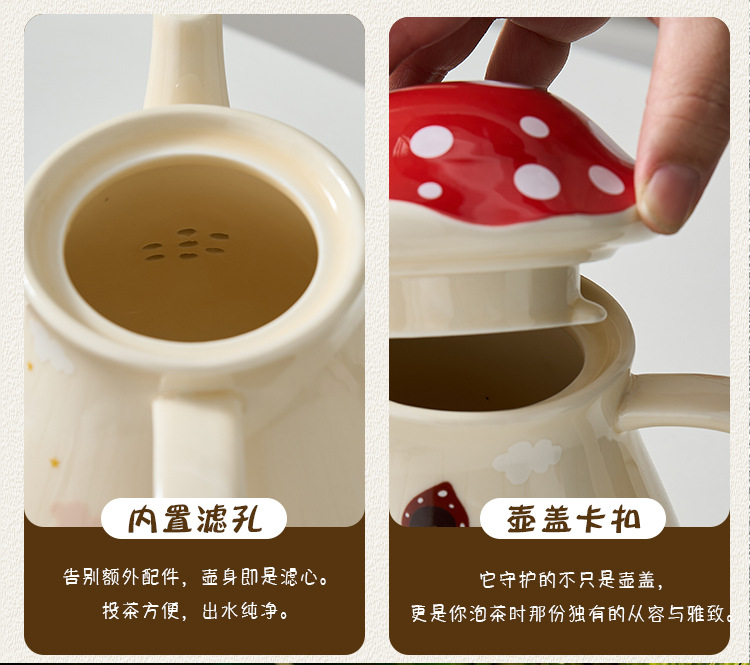 内置滤孔

告别额外配件，壶身即是滤心。
投茶方便，出水纯净。

壶盖卡扣

它守护的不只是壶盖，
更是你泡茶时那份独有的从容与雅致。