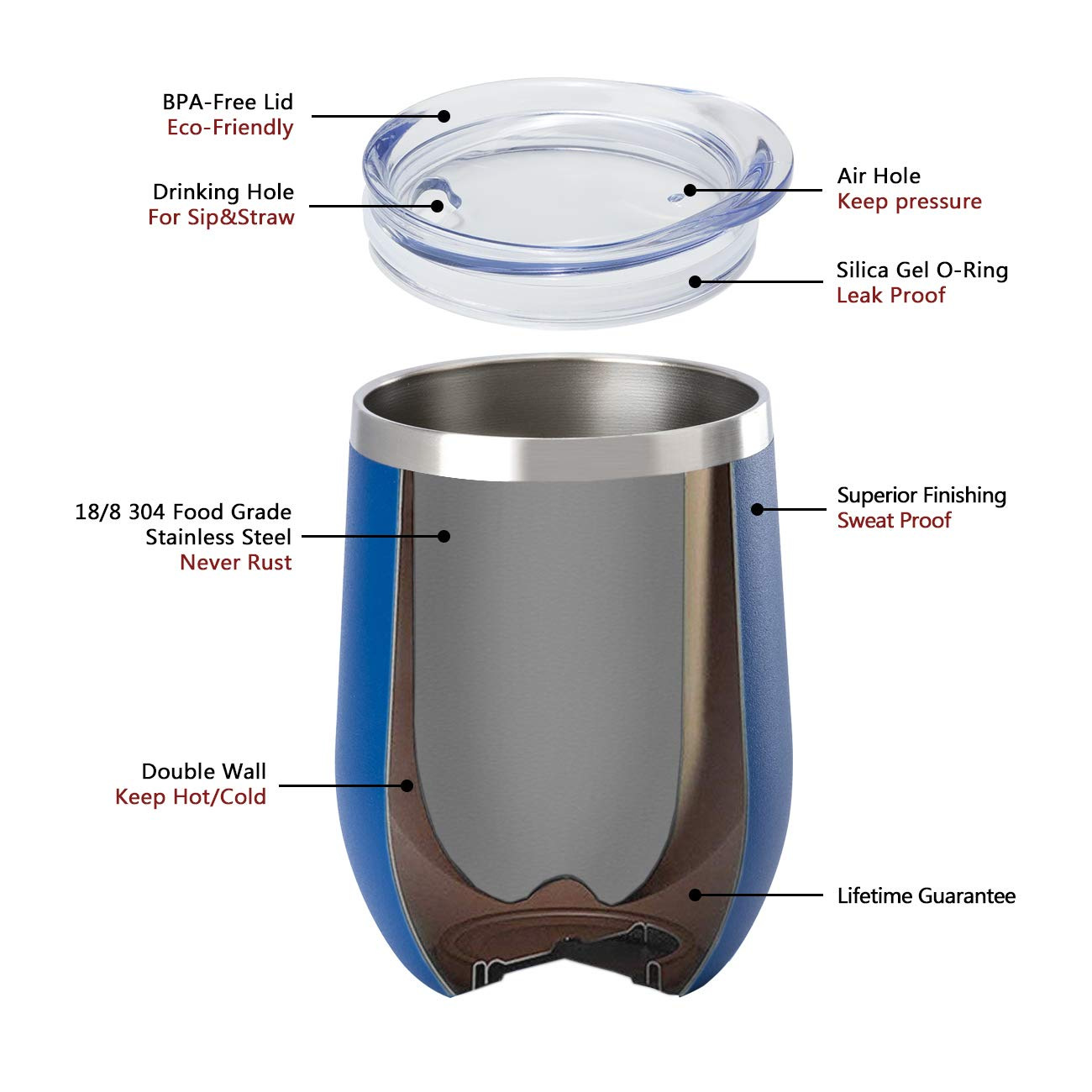 BPA-Free Lid
Eco-Friendly

Drinking Hole
For Sip&Straw

Air Hole
Keep pressure

Silica Gel O-Ring
Leak Proof

18/8 304 Food Grade
Stainless Steel
Never Rust

Superior Finishing
Sweat Proof

Double Wall
Keep Hot/Cold

Lifetime Guarantee