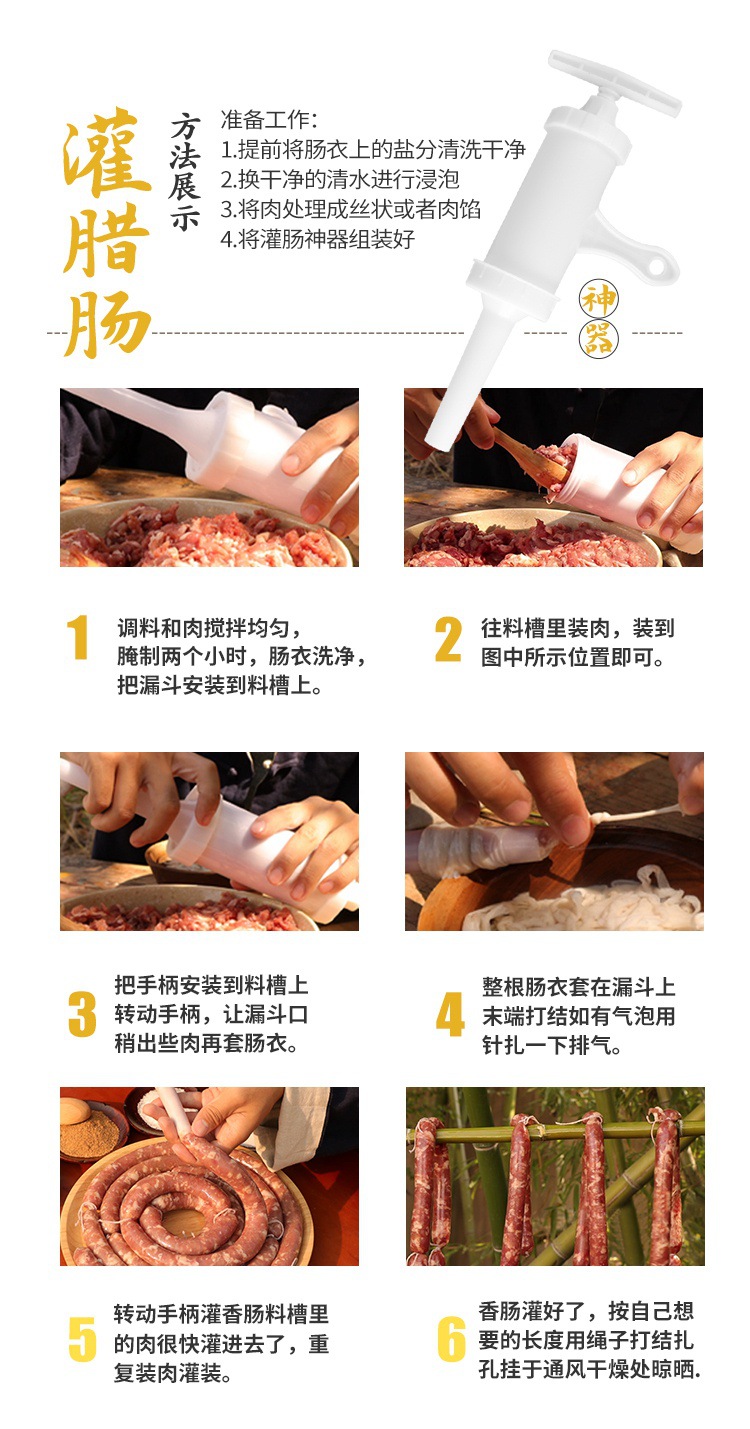 灌腊肠

方法展示

准备工作:
1.提前将肠衣上的盐分清洗干净
2.换干净的清水进行浸泡
3.将肉处理成丝状或者肉馅
4.将灌肠神器组装好

神器

1 调料和肉搅拌均匀，腌制两个小时，肠衣洗净，把漏斗安装到料槽上。

2 往料槽里装肉，装到图中所示位置即可。

3 把手柄安装到料槽上转动手柄，让漏斗口稍出些肉再套肠衣。

4 整根肠衣套在漏斗上末端打结如有气泡用针扎一下排气。

5 转动手柄灌香肠料槽里的肉很快灌进去了，重复装肉灌装。

6 香肠灌好了，按自己想要的长度用绳子打结扎孔挂于通风干燥处晾晒.