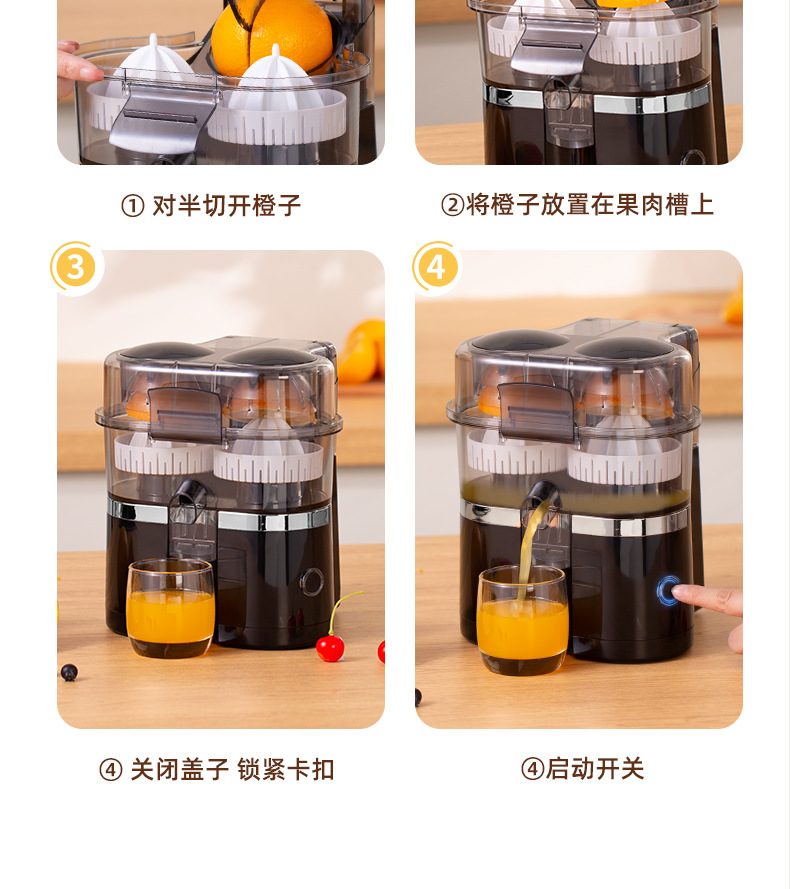 ① 对半切开橙子

②将橙子放置在果肉槽上

3

4

④ 关闭盖子 锁紧卡扣

④启动开关