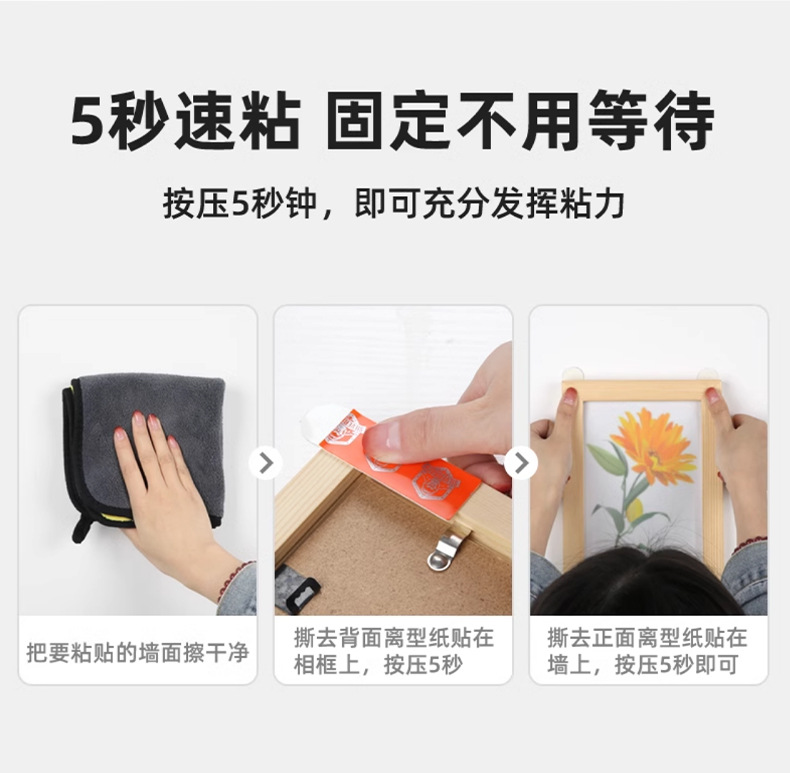 5秒速粘 固定不用等待

按压5秒钟，即可充分发挥粘力

把要粘贴的墙面擦干净

撕去背面离型纸贴在相框上，按压5秒

撕去正面离型纸贴在墙上，按压5秒即可