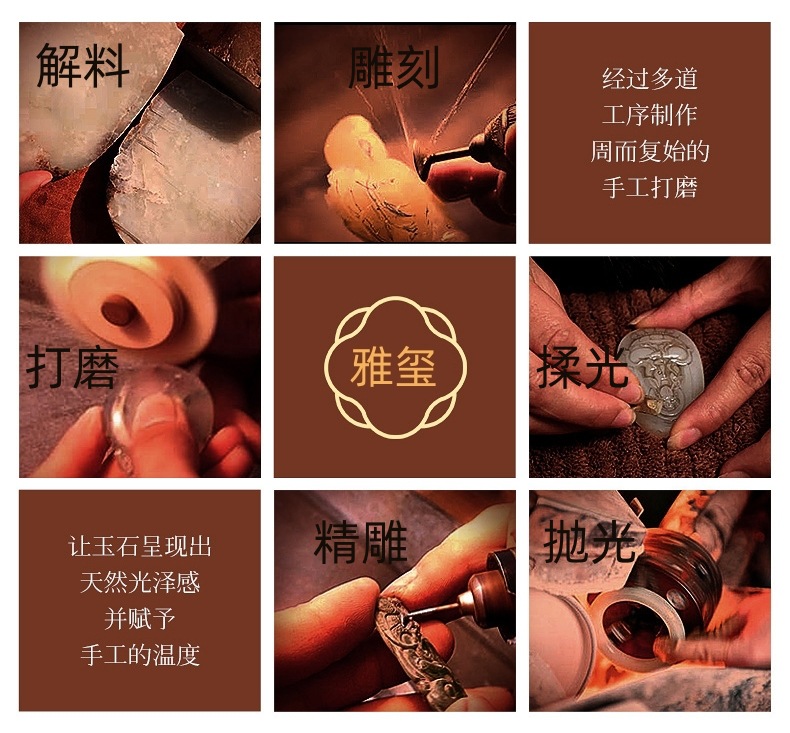 解料

雕刻

经过多道
工序制作
周而复始的
手工打磨

打磨

雅玺

揉光

让玉石呈现出
天然光泽感
并赋予
手工的温度

精雕

抛光