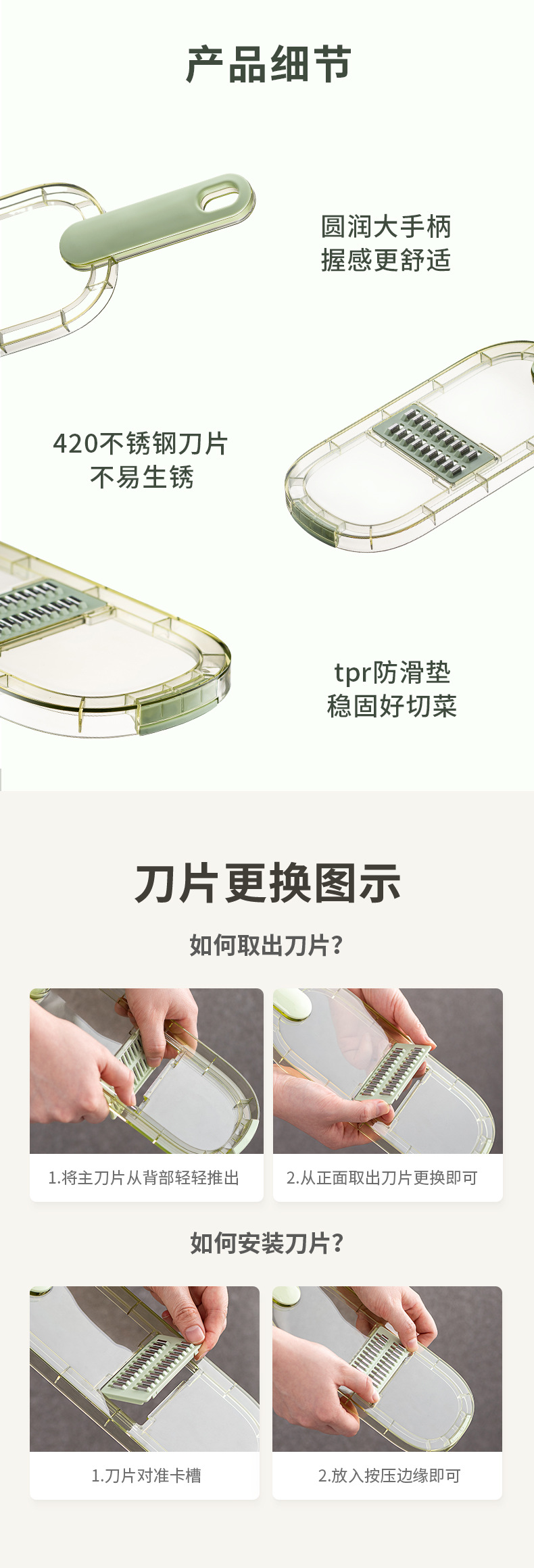 产品细节

圆润大手柄
握感更舒适

420不锈钢刀片
不易生锈

tpr防滑垫
稳固好切菜

刀片更换图示

如何取出刀片?

1.将主刀片从背部轻轻推出

2.从正面取出刀片更换即可

如何安装刀片?

1.刀片对准卡槽

2.放入按压边缘即可