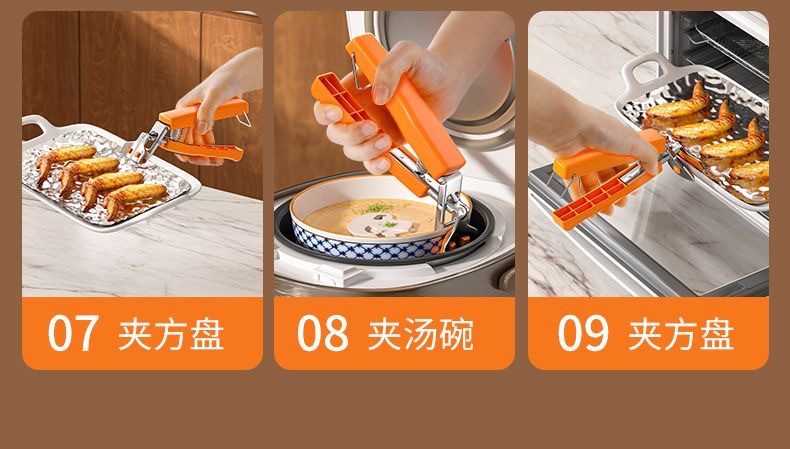 07 夹方盘

08 夹汤碗

09 夹方盘