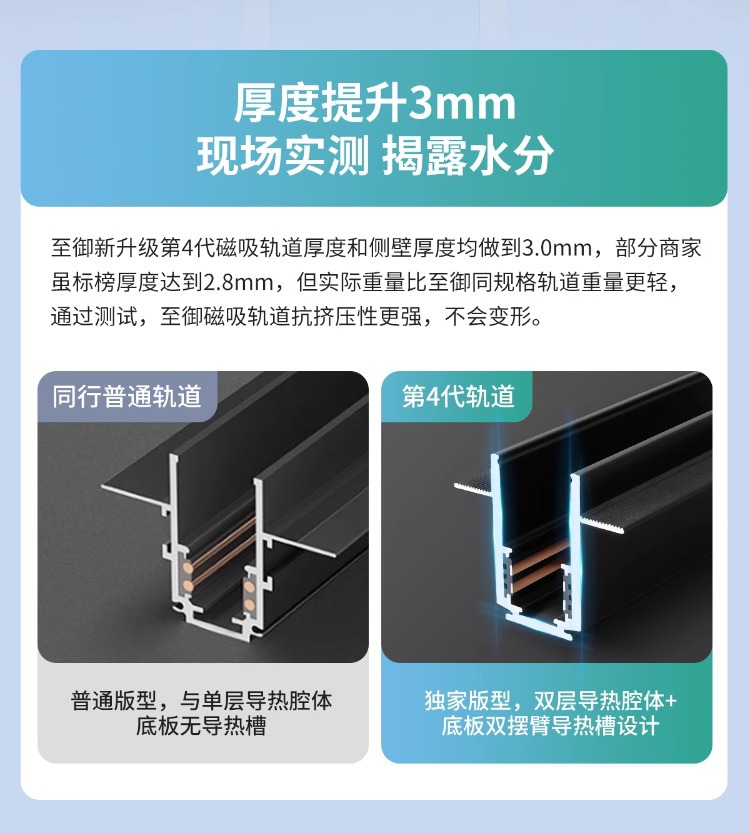 厚度提升3mm
现场实测 揭露水分

至御新升级第4代磁吸轨道厚度和侧壁厚度均做到3.0mm，部分商家虽标榜厚度达到2.8mm，但实际重量比至御同规格轨道重量更轻，通过测试，至御磁吸轨道抗挤压性更强，不会变形。

同行普通轨道

普通版型，与单层导热腔体
底板无导热槽

第4代轨道

独家版型，双层导热腔体+
底板双摆臂导热槽设计