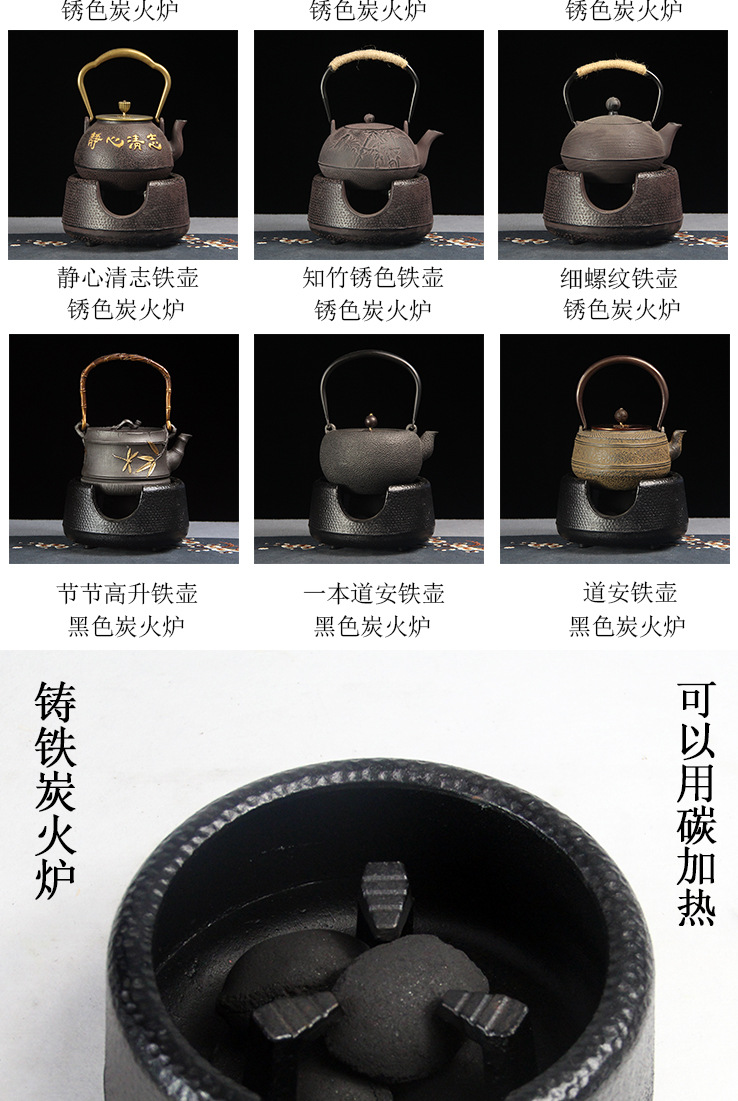 锈色炭火炉
锈色炭火炉
锈色炭火炉

静心清志

静心清志铁壶
锈色炭火炉

知竹锈色铁壶
锈色炭火炉

细螺纹铁壶
锈色炭火炉

节节高升铁壶
黑色炭火炉

一本道安铁壶
黑色炭火炉

道安铁壶
黑色炭火炉

铸铁炭火炉

可以用碳加热