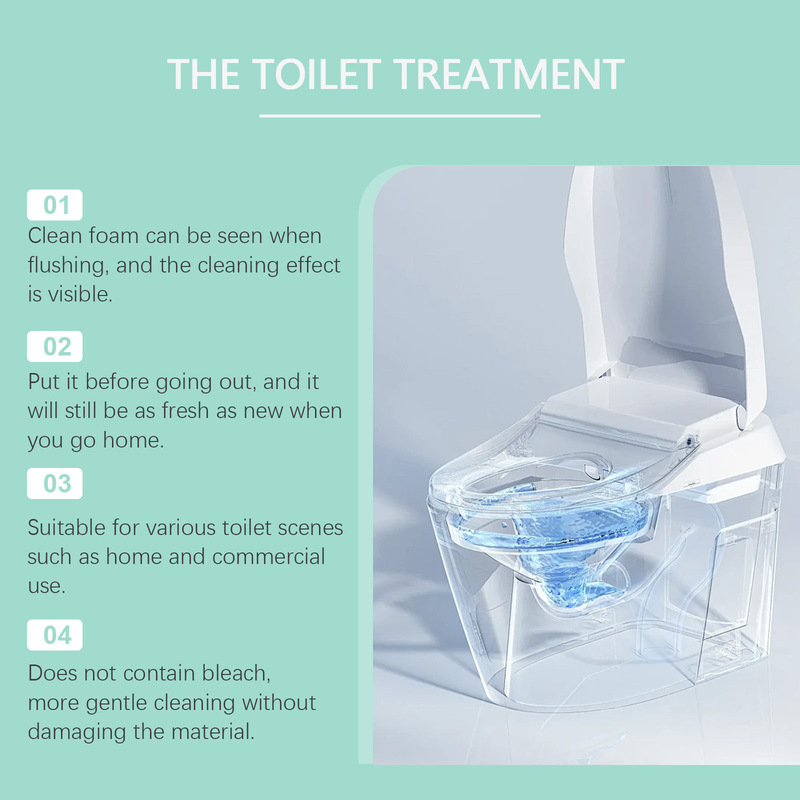 THE TOILET TREATMENT

01
Clean foam can be seen when flushing, and the cleaning effect is visible.

02
Put it before going out, and it will still be as fresh as new when you go home.

03
Suitable for various toilet scenes such as home and commercial use.

04
Does not contain bleach, more gentle cleaning without damaging the material.