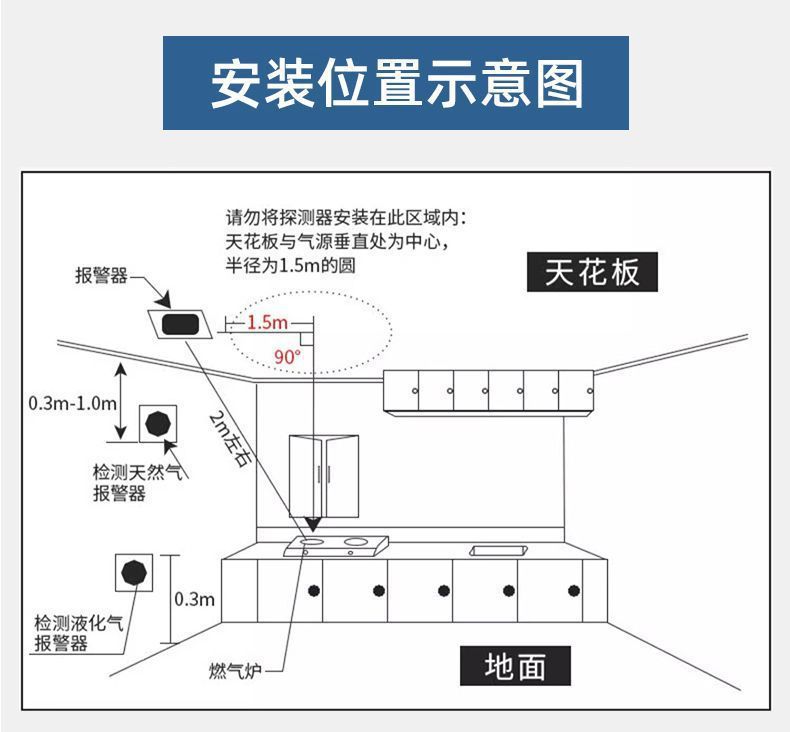 安装位置示意图

请勿将探测器安装在此区域内：
天花板与气源垂直处为中心，
半径为1.5m的圆

天花板

报警器

1.5m

90°

0.3m-1.0m

2m左右

检测天然气
报警器

0.3m

检测液化气
报警器

燃气炉

地面