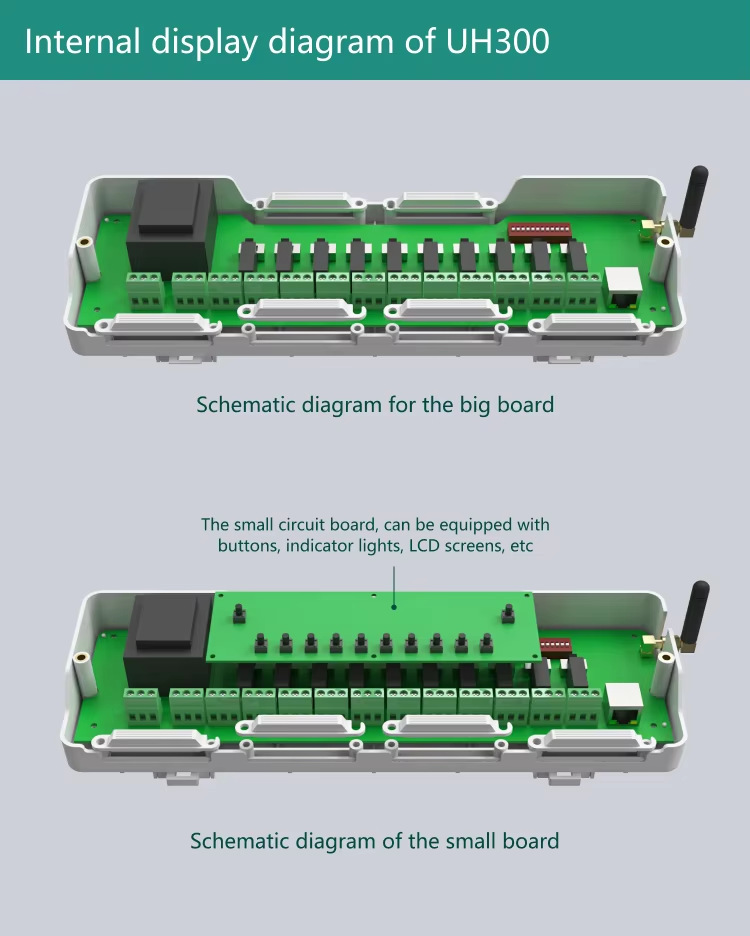 Internal display diagram of UH300

Schematic diagram for the big board

The small circuit board, can be equipped with buttons, indicator lights, LCD screens, etc

Schematic diagram of the small board