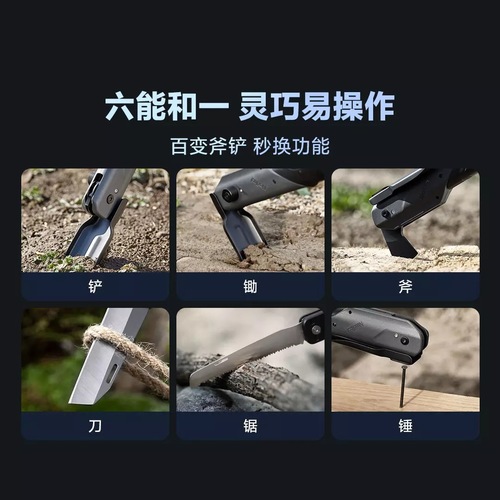 六能和一 灵巧易操作

百变斧铲 秒换功能

铲

锄

斧

刀

锯

锤