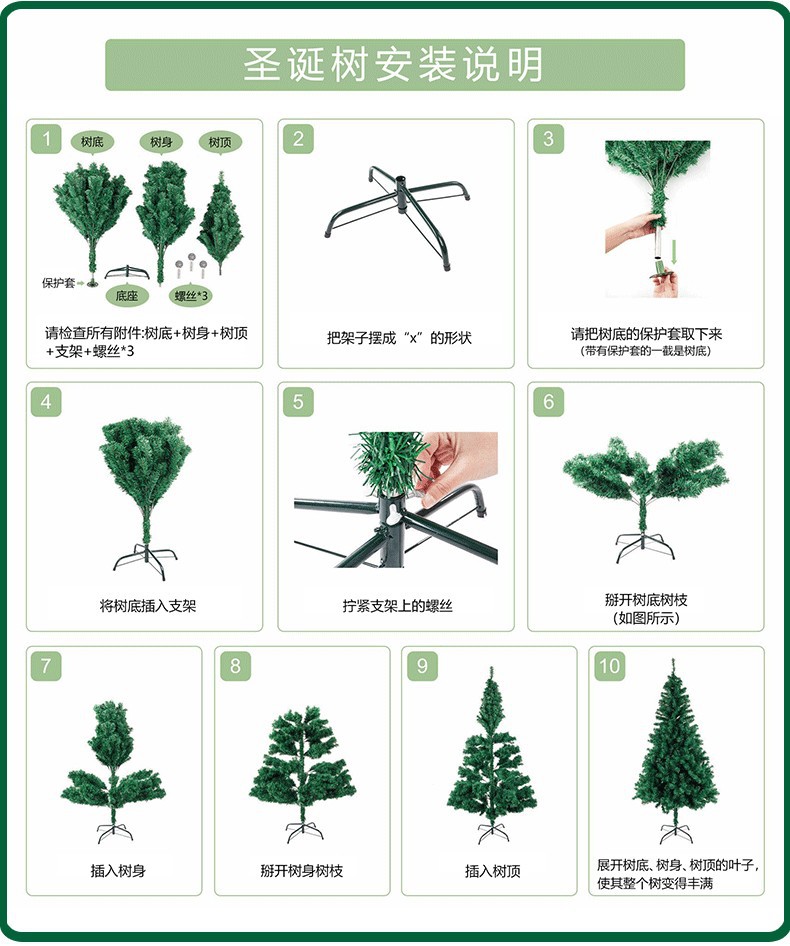 圣诞树安装说明

1
树底
树身
树顶
保护套
底座
螺丝*3
请检查所有附件:树底+树身+树顶+支架+螺丝*3

2
把架子摆成“x”的形状

3
请把树底的保护套取下来
(带有保护套的一截是树底)

4
将树底插入支架

5
拧紧支架上的螺丝

6
掰开树底树枝
(如图所示)

7
插入树身

8
掰开树身树枝

9
插入树顶

10
展开树底、树身、树顶的叶子，使其整个树变得丰满