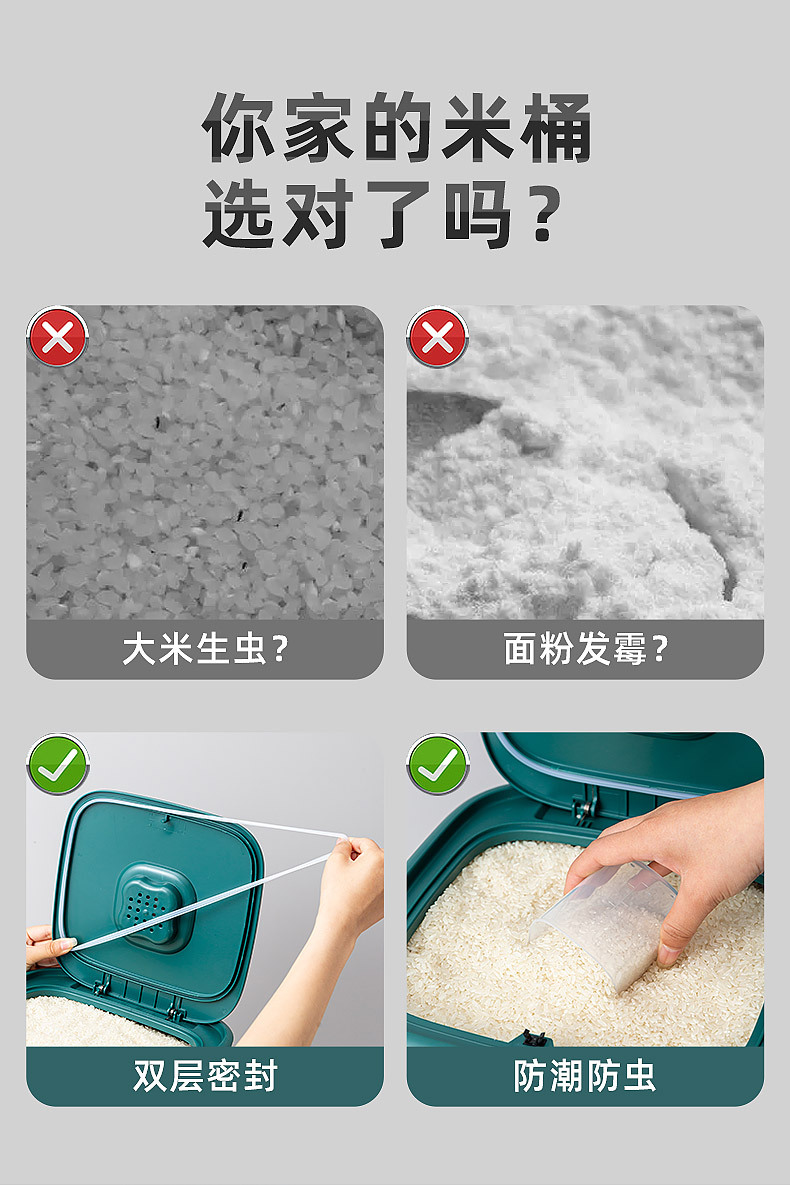 你家的米桶
选对了吗？

大米生虫？

面粉发霉？

双层密封

防潮防虫