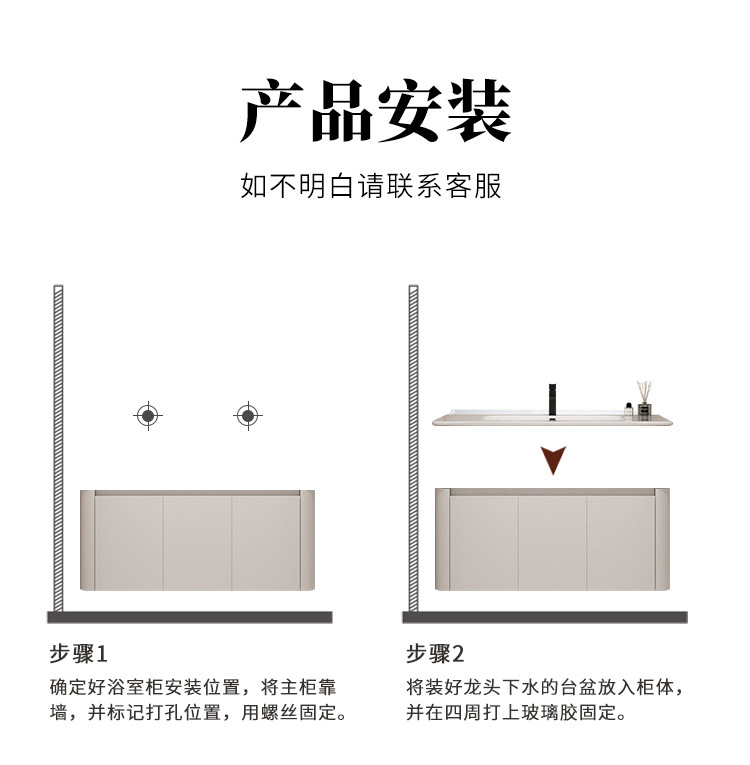 产品安装

如不明白请联系客服

步骤1

确定好浴室柜安装位置，将主柜靠墙，并标记打孔位置，用螺丝固定。

步骤2

将装好龙头下水的台盆放入柜体，并在四周打上玻璃胶固定。