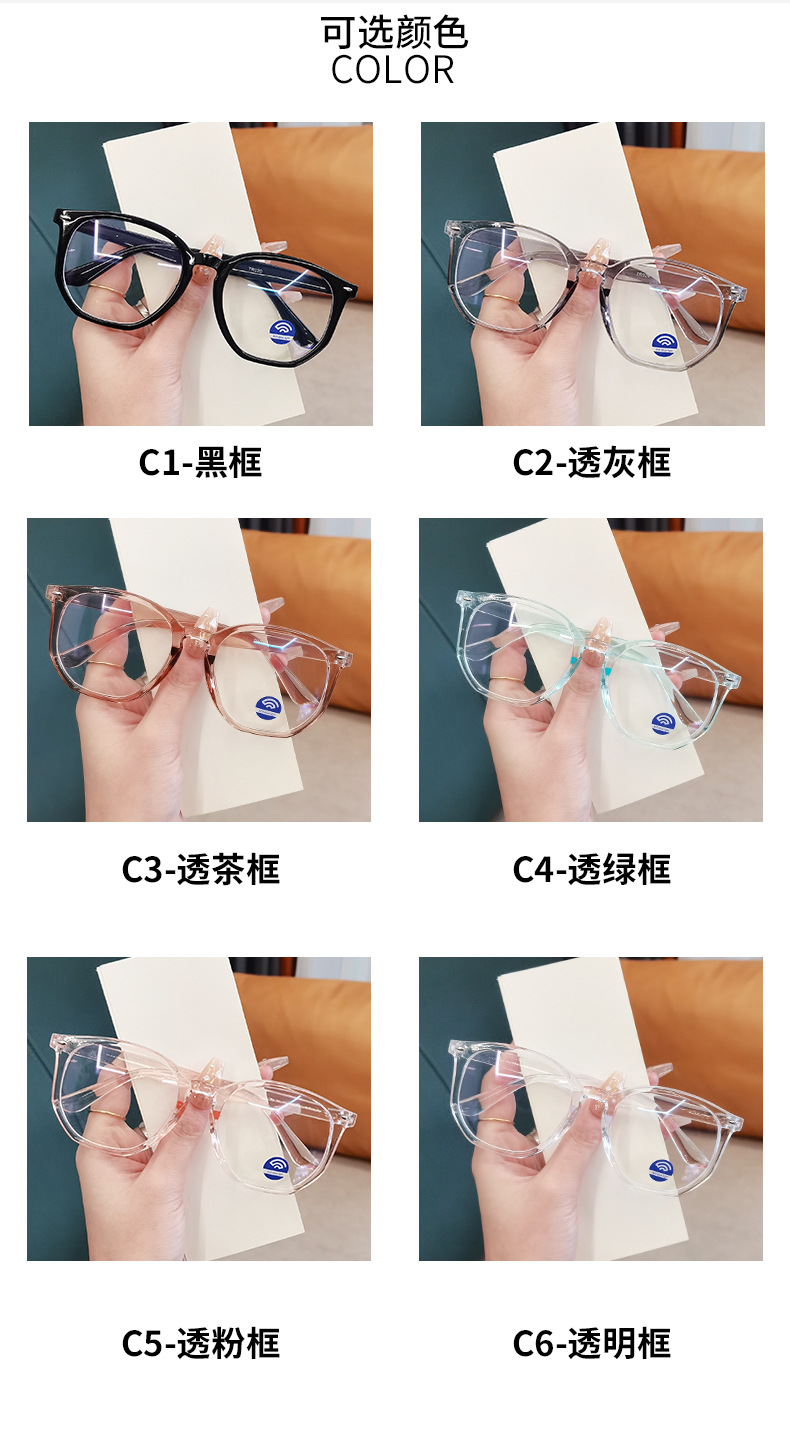 可选颜色
COLOR

C1-黑框

C2-透灰框

C3-透茶框

C4-透绿框

C5-透粉框

C6-透明框