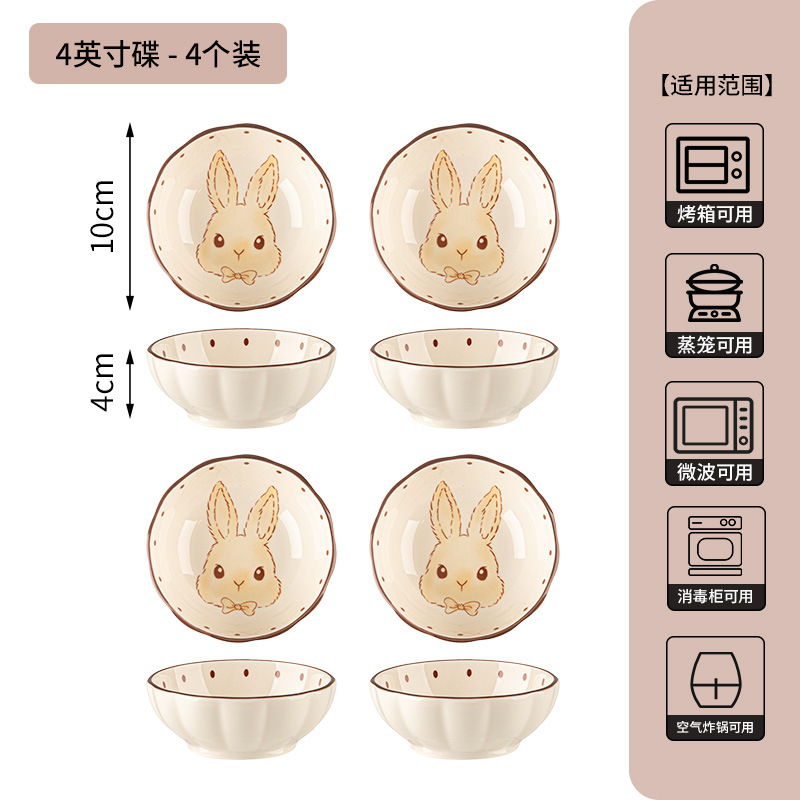 4英寸碟 - 4个装

10cm

4cm

【适用范围】

烤箱可用

蒸笼可用

微波可用

消毒柜可用

空气炸锅可用