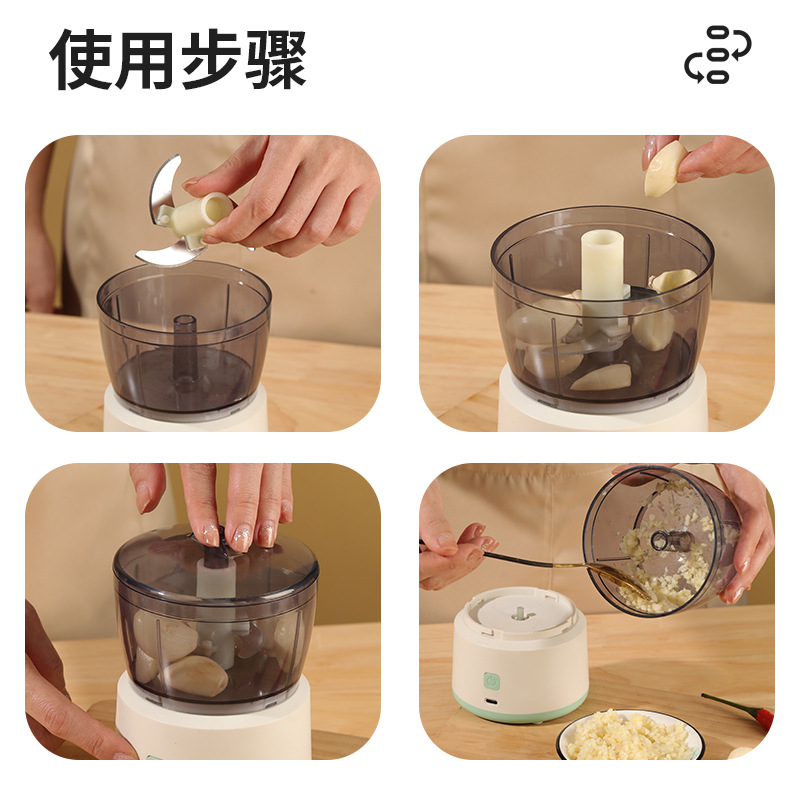 使用步骤