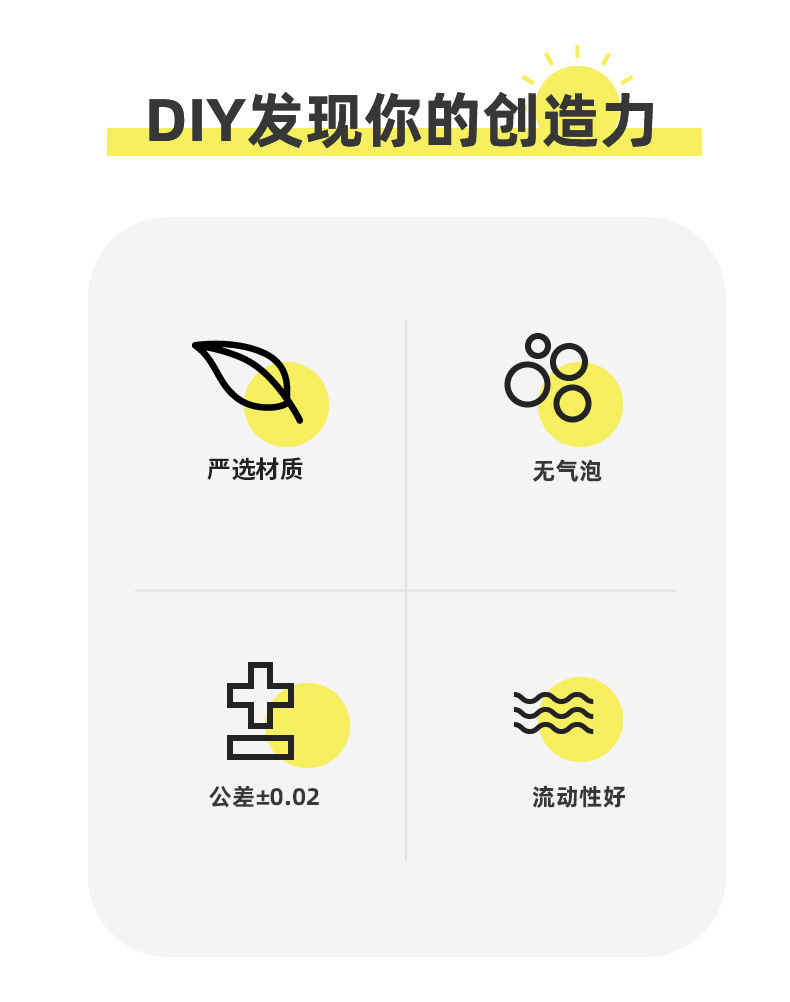 DIY发现你的创造力

严选材质

无气泡

公差±0.02

流动性好