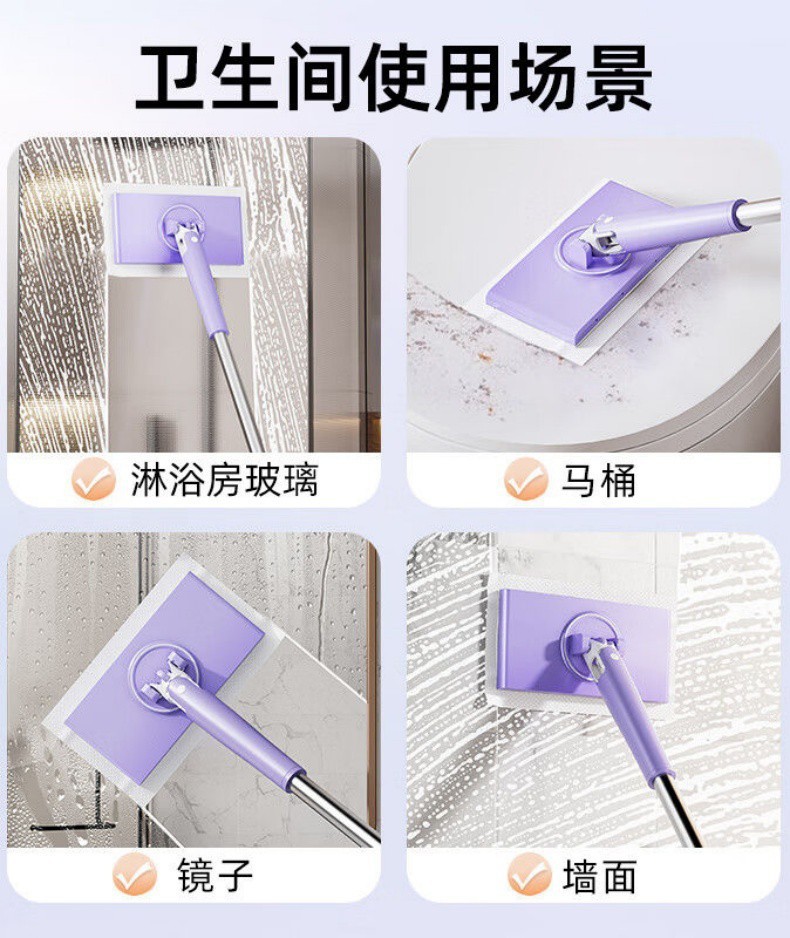 卫生间使用场景

淋浴房玻璃

马桶

镜子

墙面