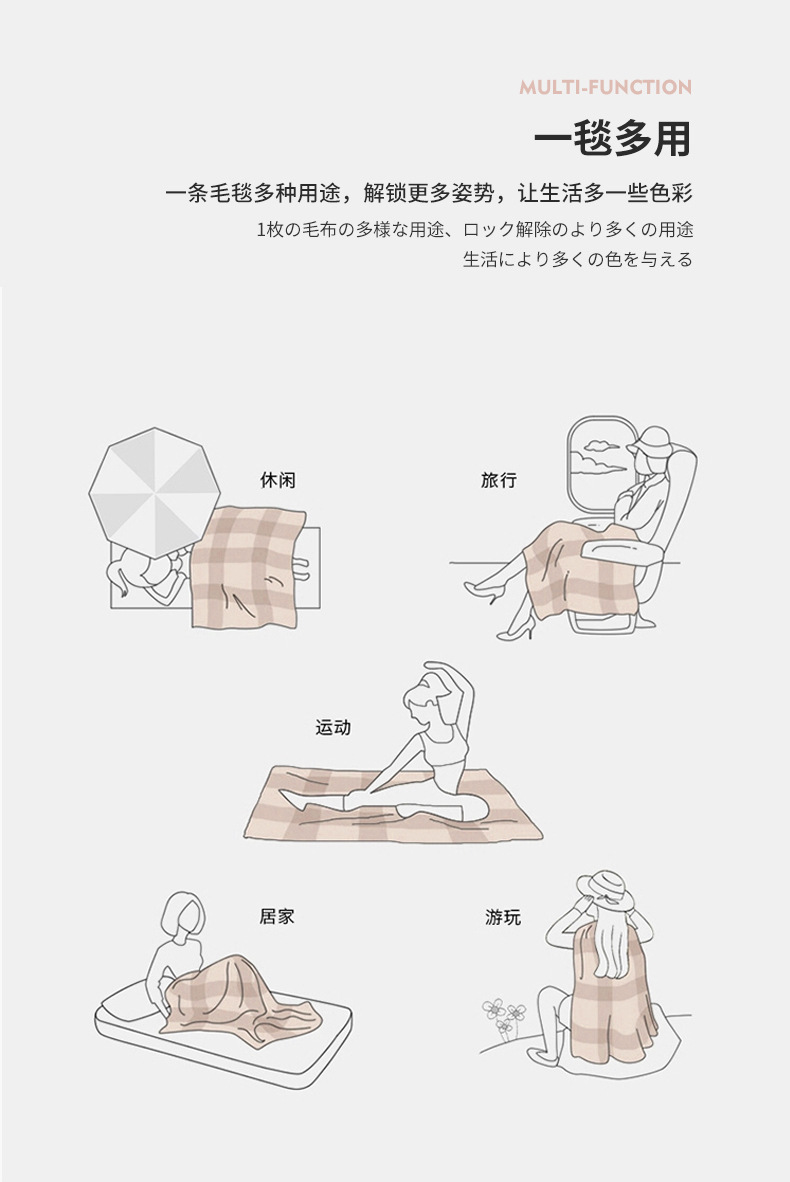 MULTI-FUNCTION

一毯多用

一条毛毯多种用途，解锁更多姿势，让生活多一些色彩

1枚の毛布の多様な用途、ロック解除のより多くの用途
生活により多くの色を与える

休闲

旅行

运动

居家

游玩