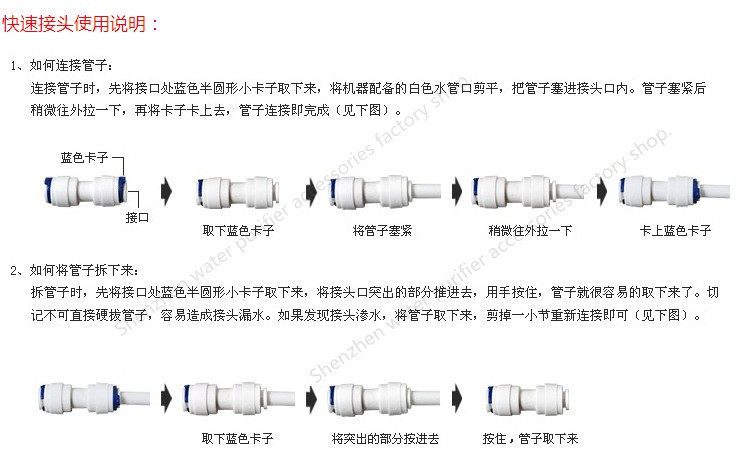 快速接头使用说明：

1、如何连接管子：
连接管子时，先将接口处蓝色半圆形小卡子取下来，将机器配备的白色水管口剪平，把管子塞进接头口内。管子塞紧后稍微往外拉一下，再将卡子卡上去，管子连接即完成（见下图）。

蓝色卡子

接口

取下蓝色卡子

将管子塞紧

稍微往外拉一下

卡上蓝色卡子

2、如何将管子拆下来：
拆管子时，先将接口处蓝色半圆形小卡子取下来，将接头口突出的部分推进去，用手按住，管子就很容易的取下来了。切记不可直接硬拔管子，容易造成接头漏水。如果发现接头渗水，将管子取下来，剪掉一小节重新连接即可（见下图）。

取下蓝色卡子

将突出的部分按进去

按住，管子取下来

Shenzhen water purifier accessories factory shop.

Shenzhen water purifier accessories factory shop.