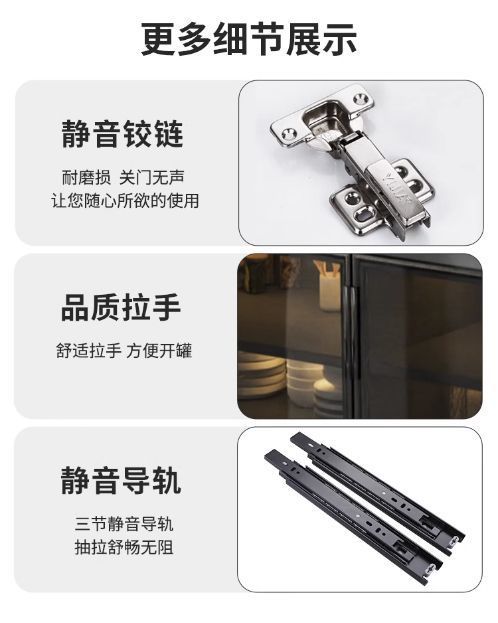 更多细节展示

静音铰链

耐磨损 关门无声
让您随心所欲的使用

品质拉手

舒适拉手 方便开罐

静音导轨

三节静音导轨
抽拉舒畅无阻