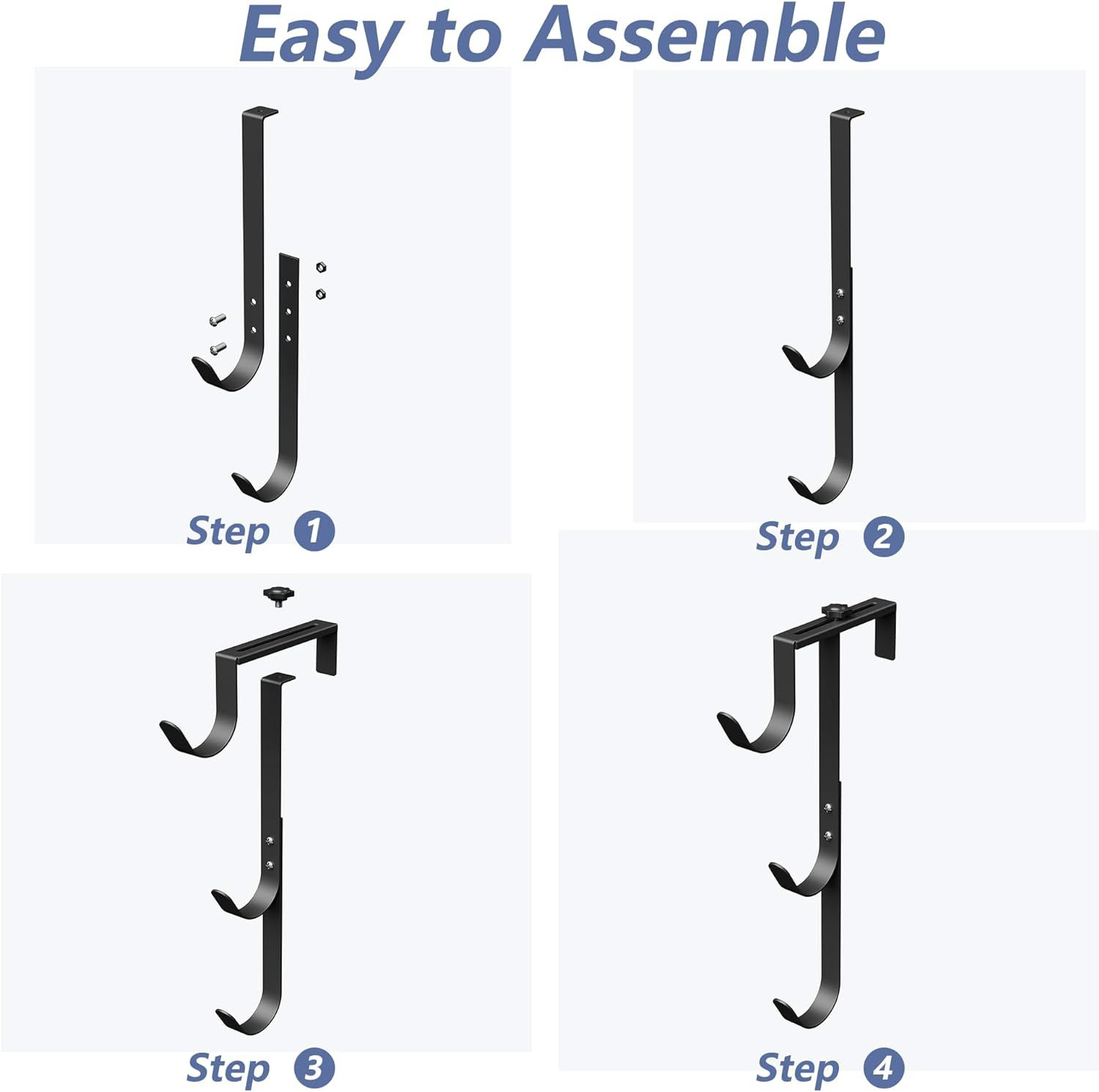 Easy to Assemble

Step 1

Step 2

Step 3

Step 4