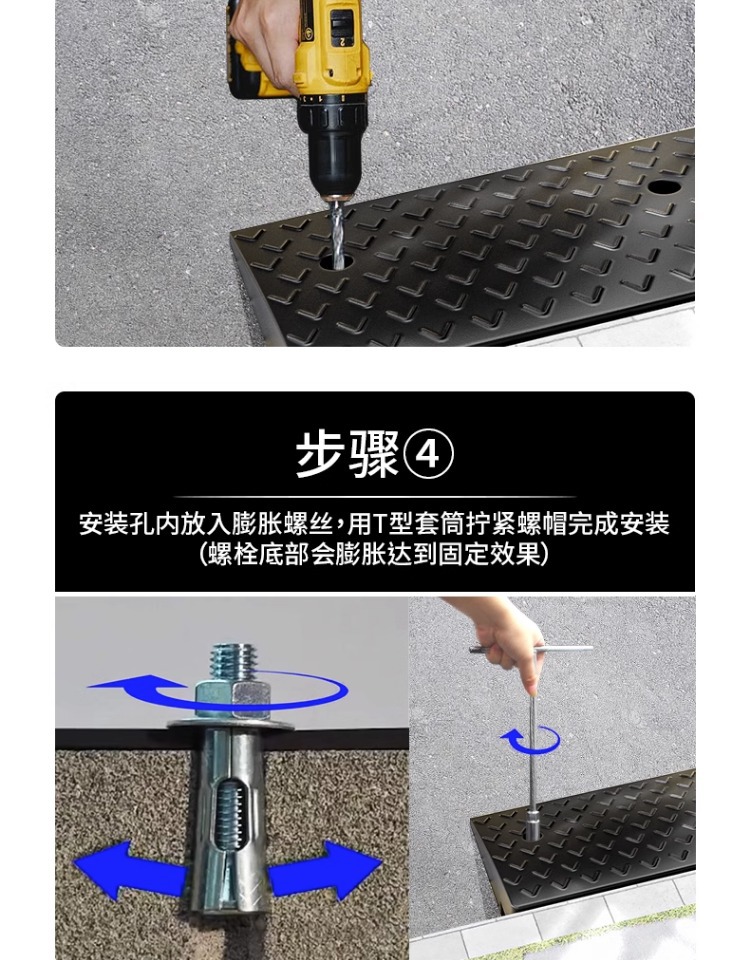 步骤④

安装孔内放入膨胀螺丝，用T型套筒拧紧螺帽完成安装
（螺栓底部会膨胀达到固定效果）