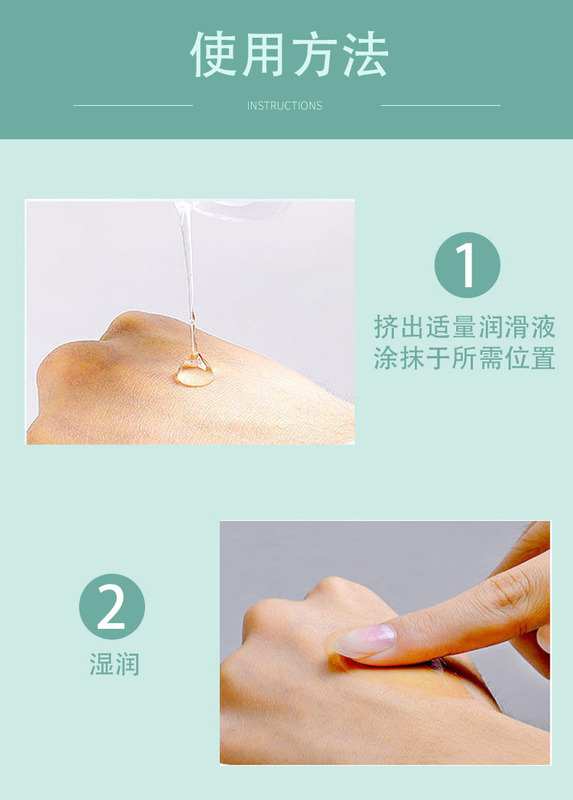 使用方法

INSTRUCTIONS

1

挤出适量润滑液
涂抹于所需位置

2

湿润