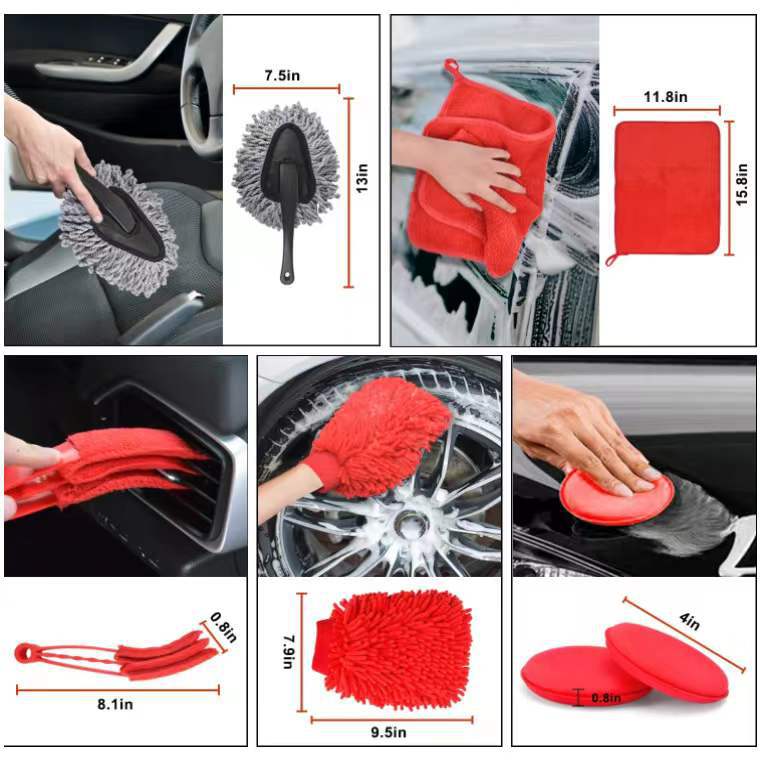 7.5in

13in

11.8in

15.8in

0.8in

8.1in

7.9in

9.5in

4in

0.8in