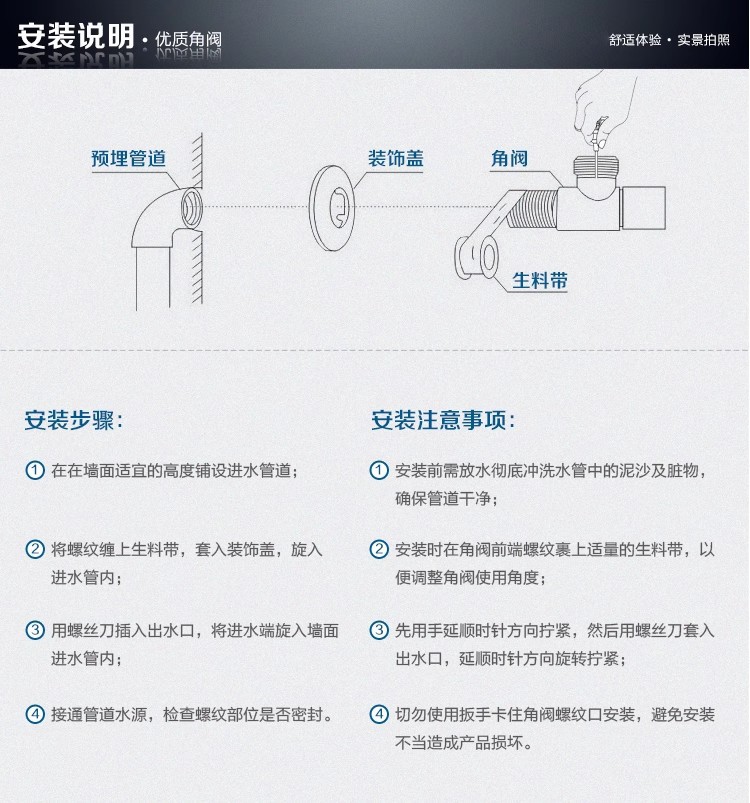 安装说明 · 优质角阀

舒适体验 · 实景拍照

预埋管道

装饰盖

角阀

生料带

安装步骤:

① 在在墙面适宜的高度铺设进水管道;

② 将螺纹缠上生料带，套入装饰盖，旋入进水管内;

③ 用螺丝刀插入出水口，将进水端旋入墙面进水管内;

④ 接通管道水源，检查螺纹部位是否密封。

安装注意事项:

① 安装前需放水彻底冲洗水管中的泥沙及脏物，确保管道干净;

② 安装时在角阀前端螺纹裹上适量的生料带，以便调整角阀使用角度;

③ 先用手延顺时针方向拧紧，然后用螺丝刀套入出水口，延顺时针方向旋转拧紧;

④ 切勿使用扳手卡住角阀螺纹口安装，避免安装不当造成产品损坏。