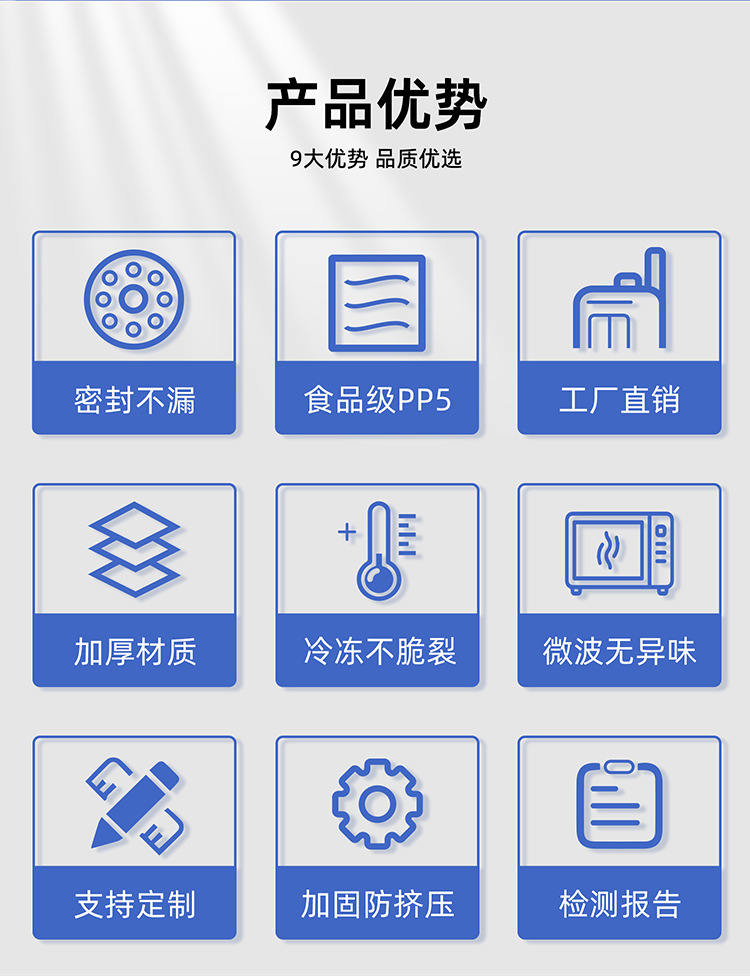 产品优势

9大优势 品质优选

密封不漏

食品级PP5

工厂直销

加厚材质

冷冻不脆裂

微波无异味

支持定制

加固防挤压

检测报告