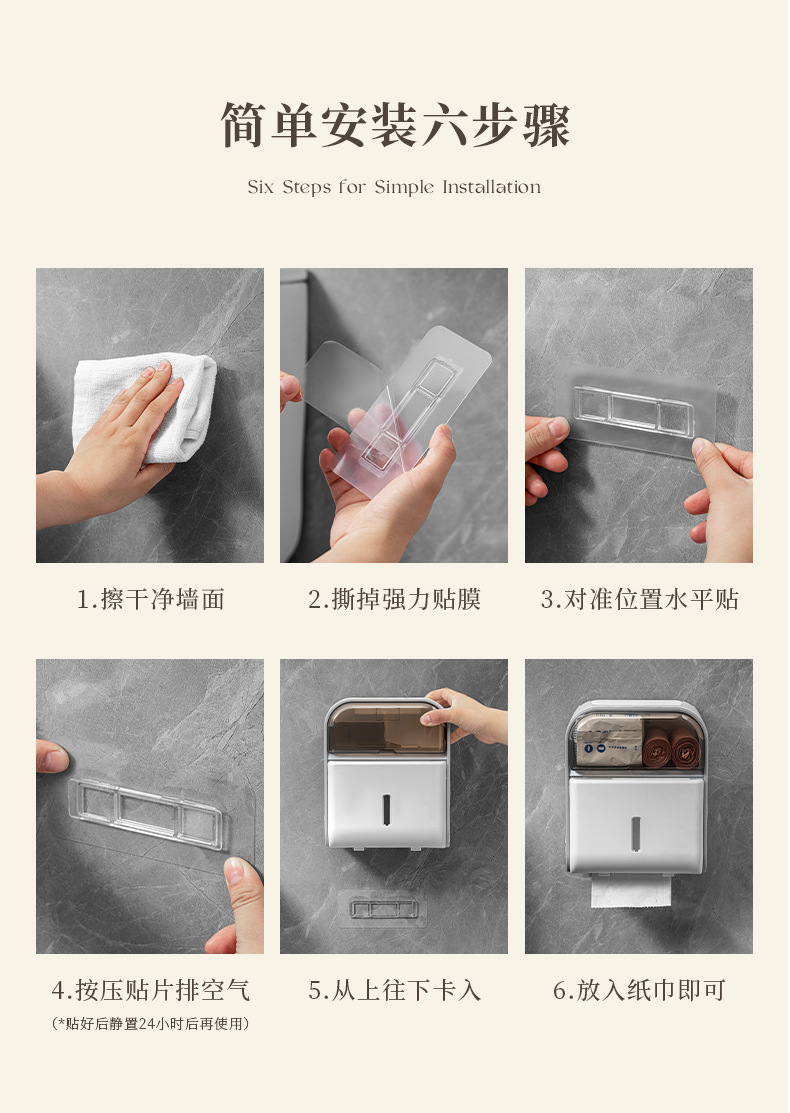 简单安装六步骤

Six Steps for Simple Installation

1.擦干净墙面

2.撕掉强力贴膜

3.对准位置水平贴

4.按压贴片排空气
(*贴好后静置24小时后再使用)

5.从上往下卡入

6.放入纸巾即可